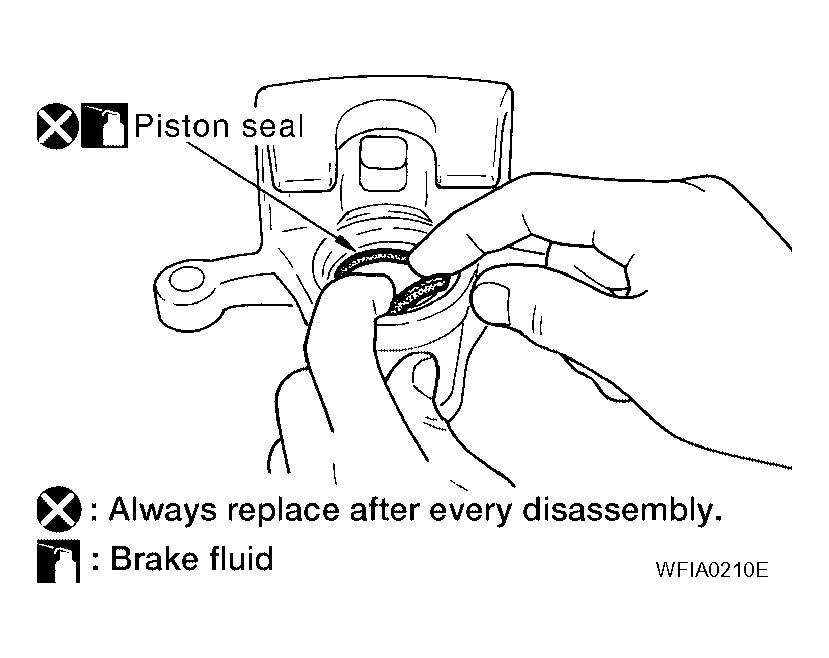 Piston seal

: Always replace after every disassembly.

: Brake fluid

WFIA0210E