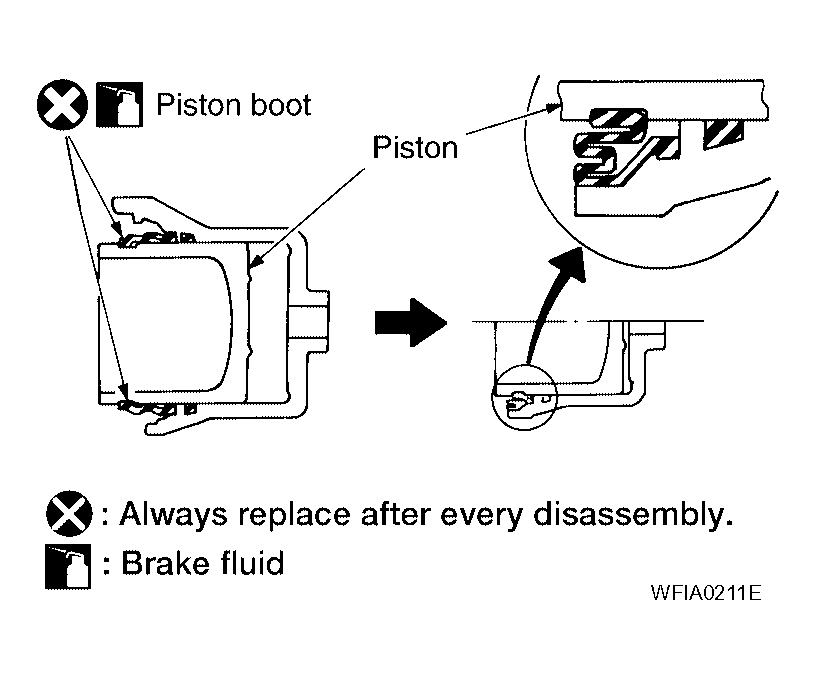 Piston boot

Piston

: Always replace after every disassembly.

: Brake fluid

WFIA0211E