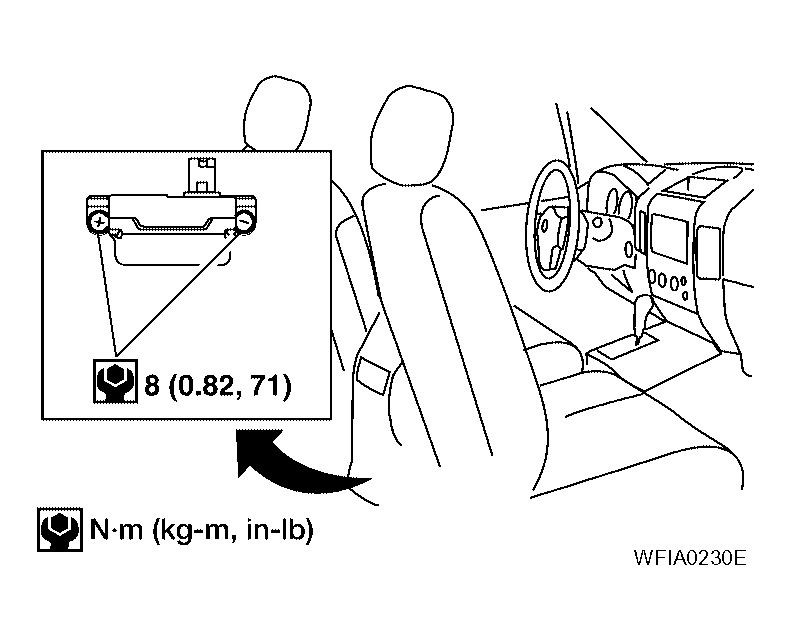 8 (0.82, 71)

N·m (kg-m, in-lb)

WFIA0230E