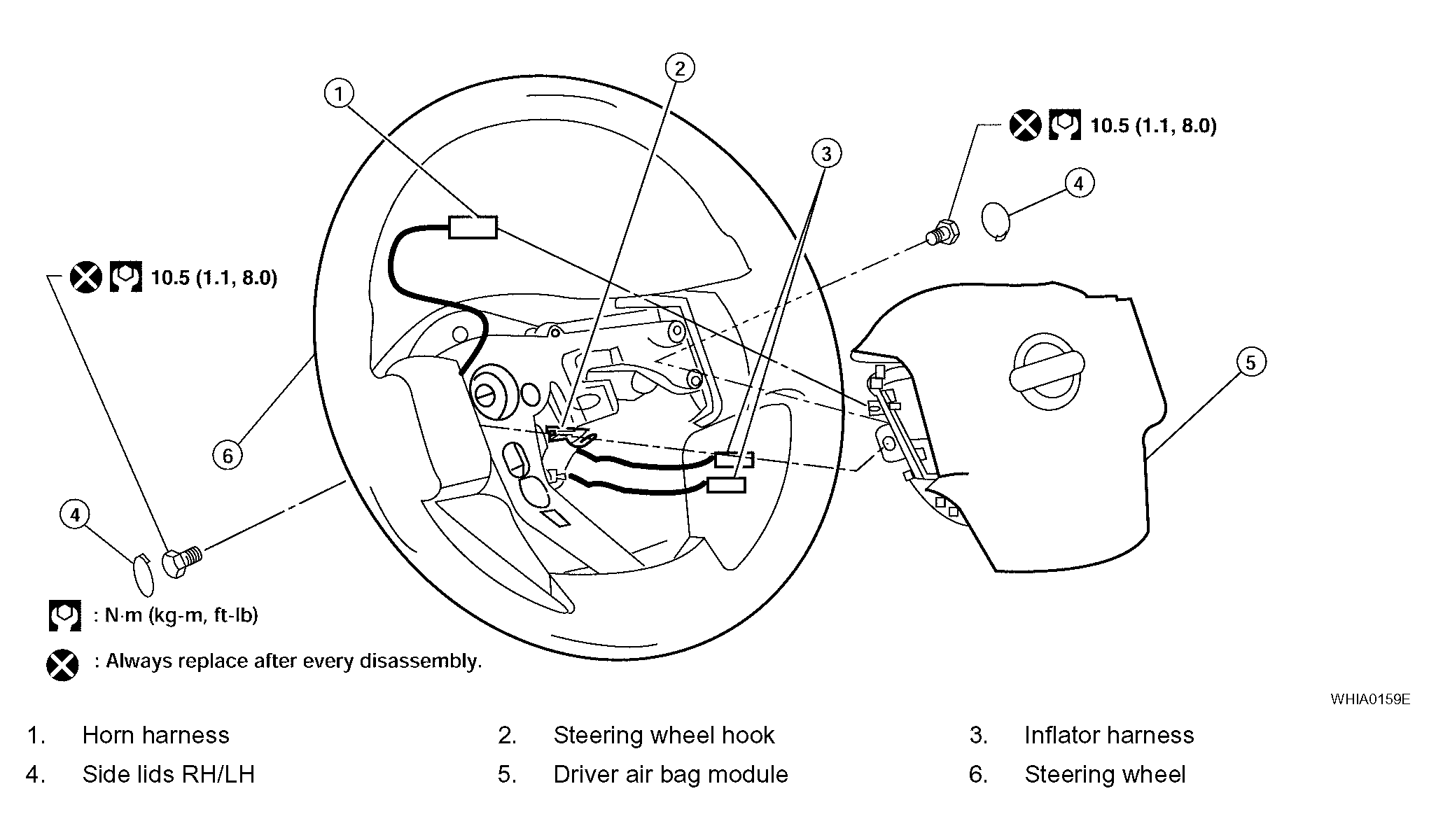 1

2

3

10.5 (1.1, 8.0)

4

10.5 (1.1, 8.0)

5

6

4

: N·m (kg-m, ft-lb)

: Always replace after every disassembly.

WHIA0159E

1. Horn harness
2. Steering wheel hook
3. Inflator harness
4. Side lids RH/LH
5. Driver air bag module
6. Steering wheel