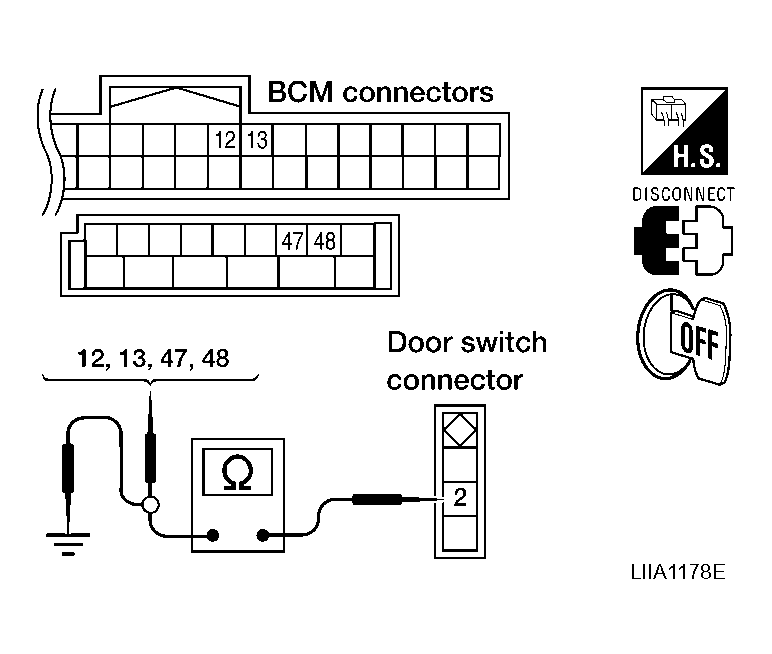 BCM connectors

12 13

47 48

H.S.

DISCONNECT

OFF

12, 13, 47, 48

Door switch connector

Ω

2

LIIA1178E