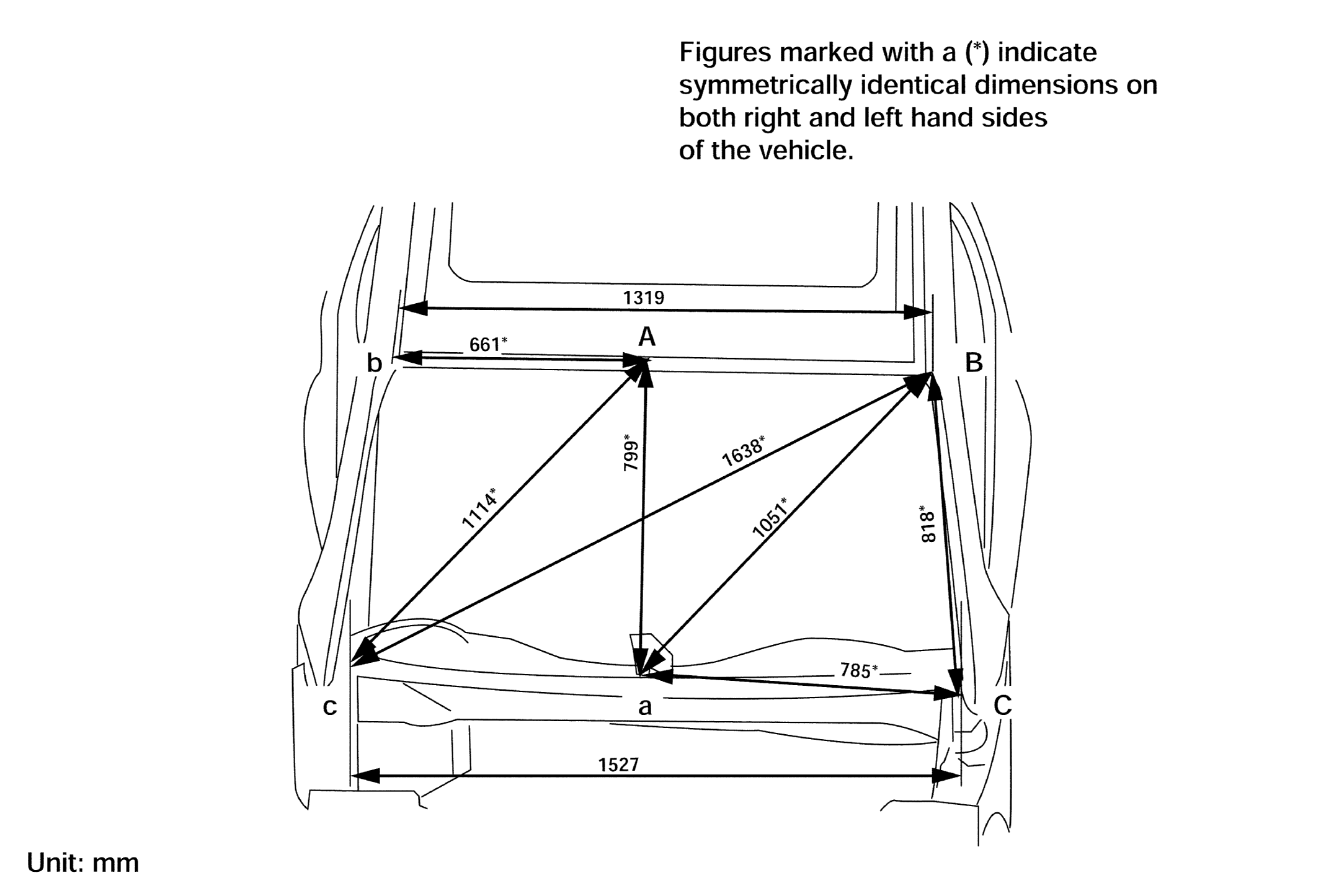 Figures marked with a (*) indicate symmetrically identical dimensions on both right and left hand sides of the vehicle.

1319

661*

A

b

B

799*

1638*

1114*

1051*

818*

785*

c

a

C

1527

Unit: mm