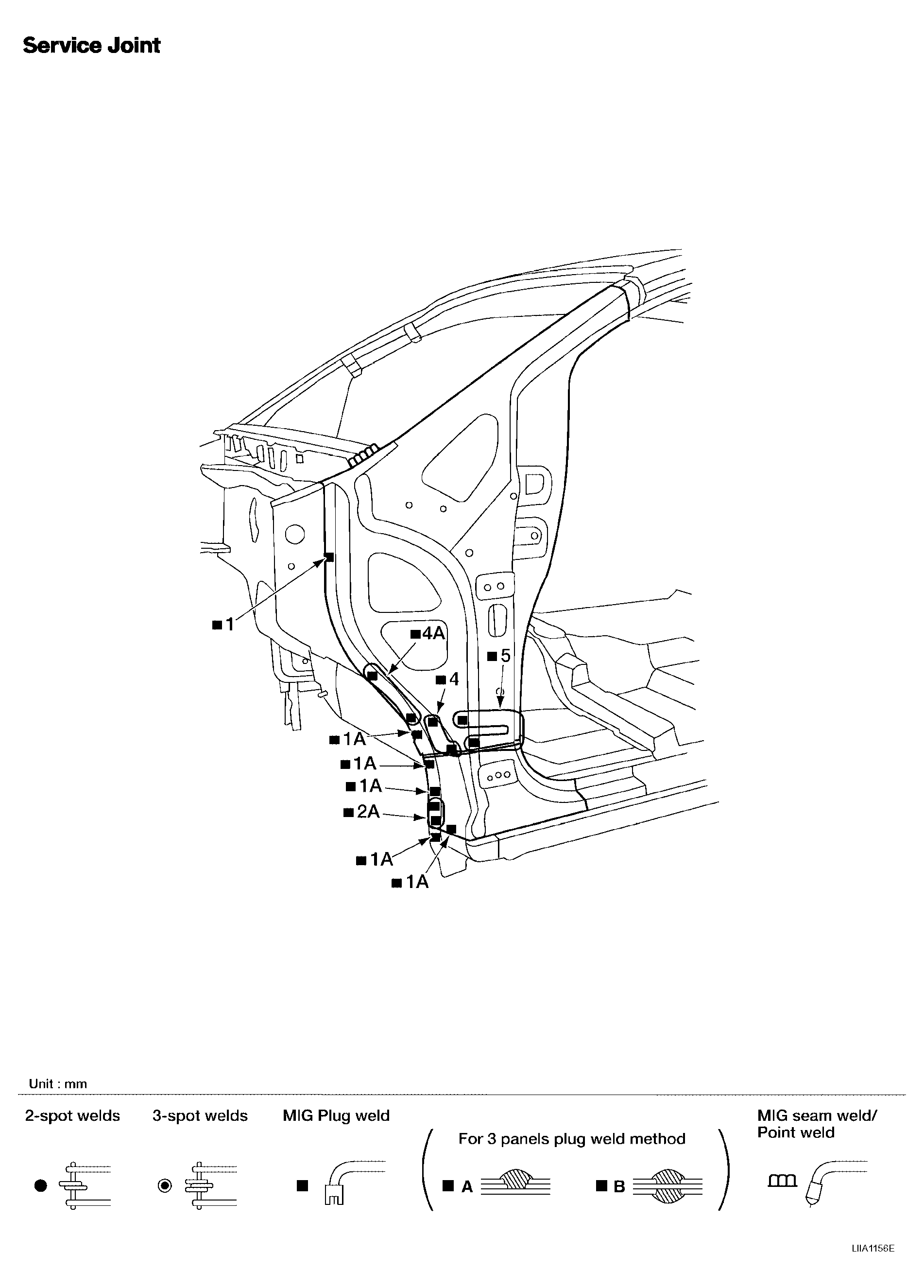 Service Joint

■1
■4A
■5
■4
■1A
■1A
■1A
■2A
■1A
■1A

Unit : mm

2-spot welds
3-spot welds
MIG Plug weld
For 3 panels plug weld method
■ A
■ B
MIG seam weld/ Point weld

LIIA1156E