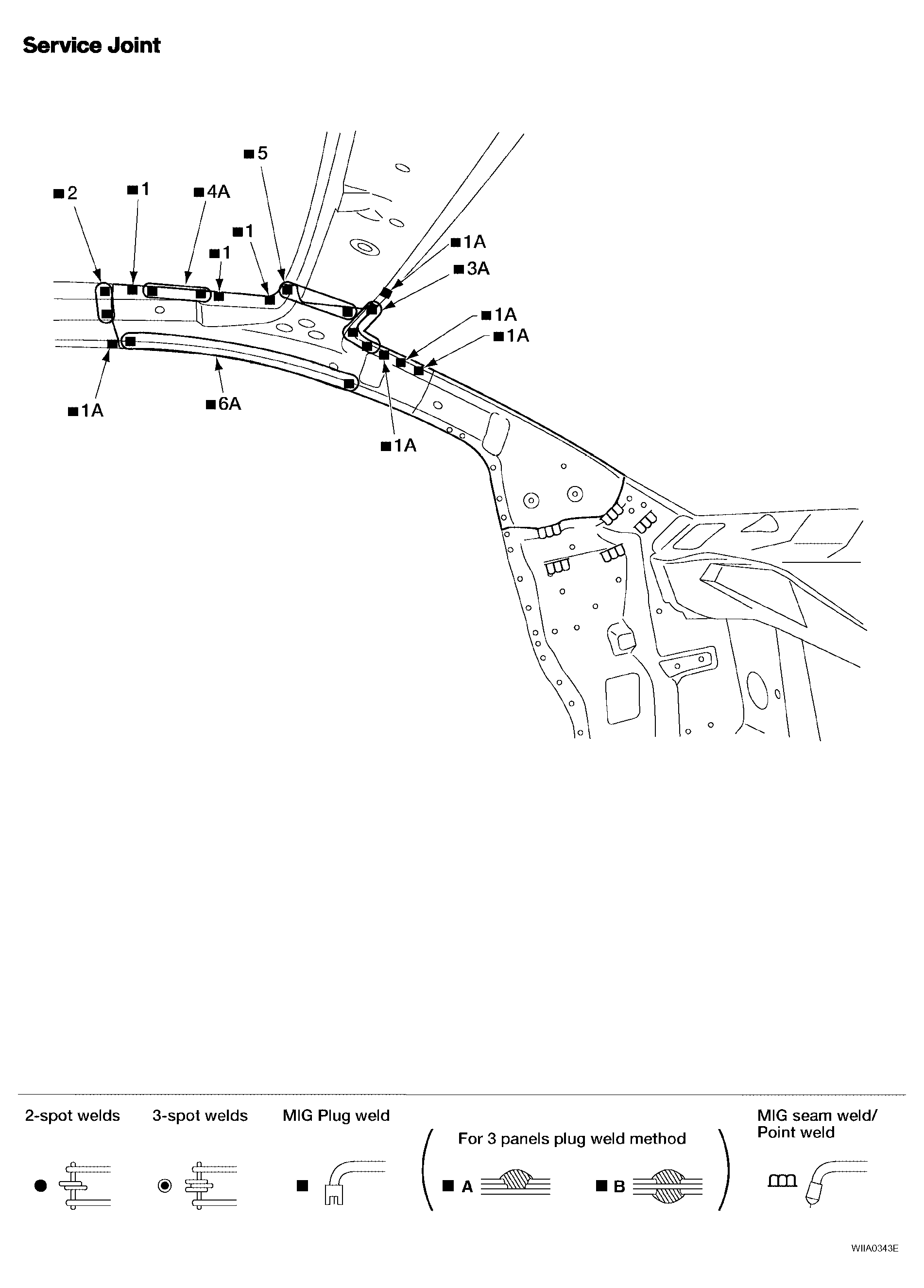 Service Joint

■5
■2
■1
■4A
■1
■1
■1A
■3A
■1A
■1A
■1A
■6A
■1A

2-spot welds
3-spot welds
MIG Plug weld
For 3 panels plug weld method
■ A
■ B
MIG seam weld/ Point weld

WIIA0343E