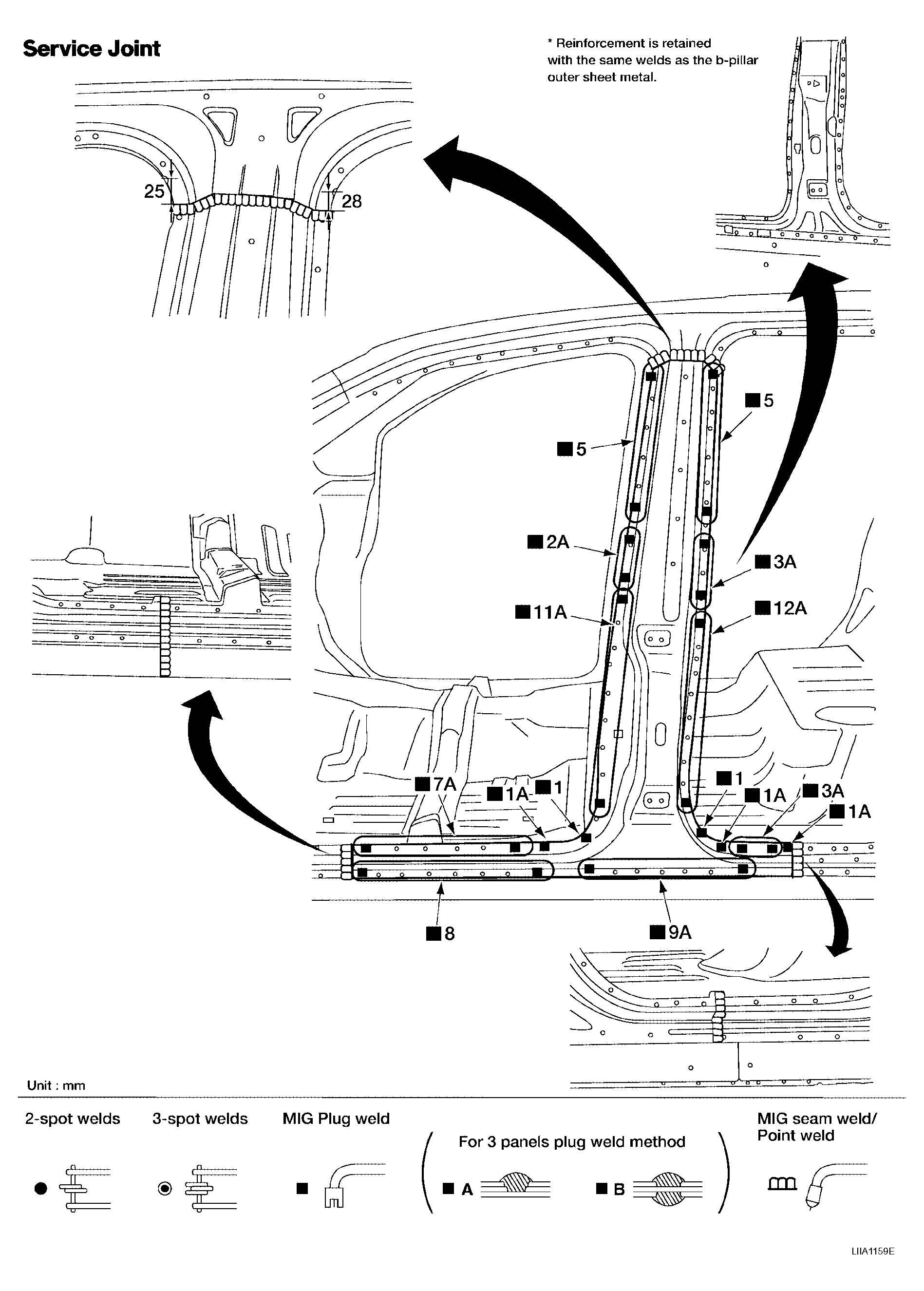 Service Joint

* Reinforcement is retained with the same welds as the b-pillar outer sheet metal.

25

28

■5

■5

■2A

■3A

■11A

■12A

■7A

■1A

■1

■1

■1A

■3A

■1A

■8

■9A

Unit : mm

2-spot welds

3-spot welds

MIG Plug weld

For 3 panels plug weld method

■ A

■ B

MIG seam weld/ Point weld

LIIA1159E