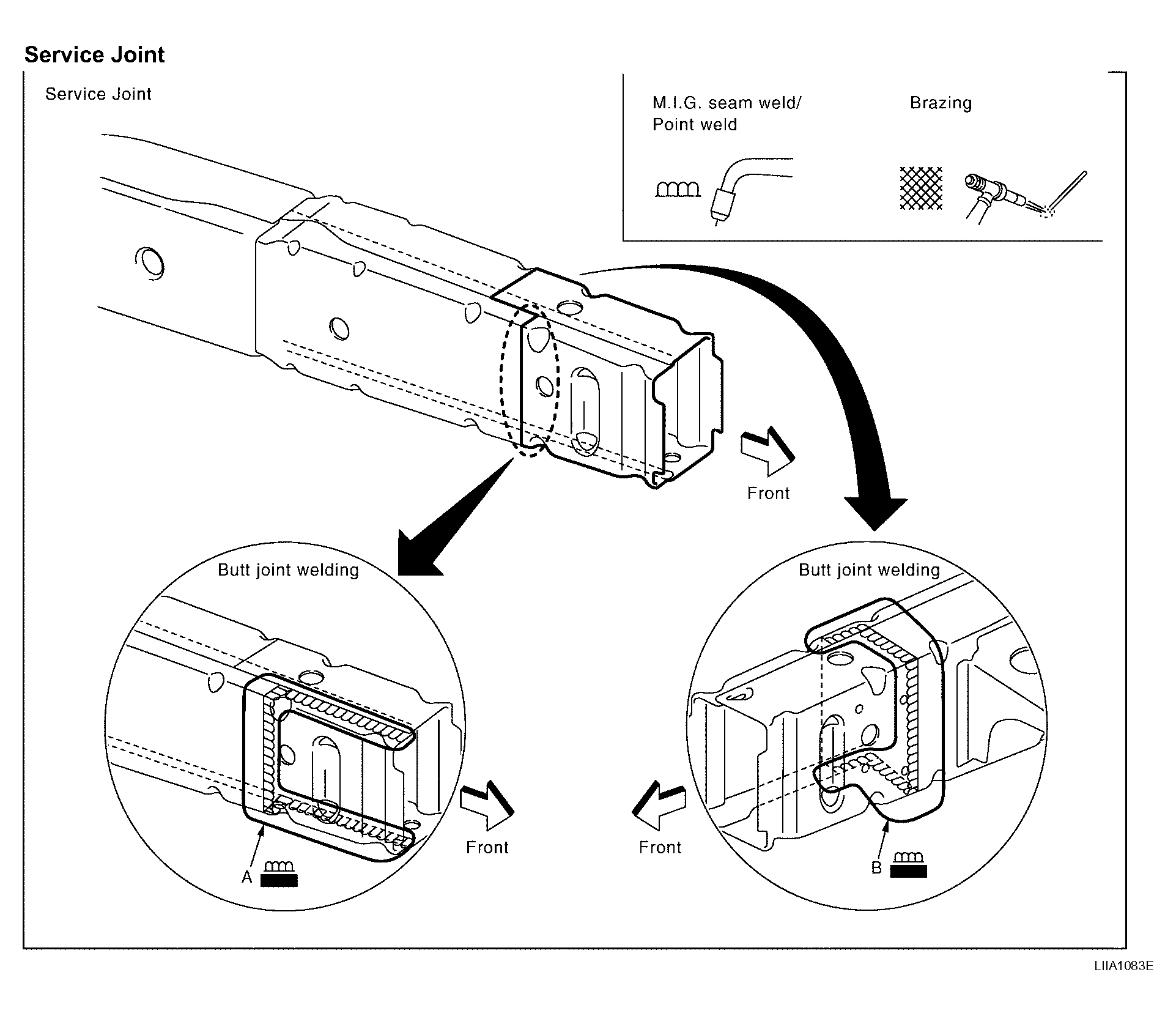 Service Joint

Service Joint

M.I.G. seam weld/
Point weld

Brazing

Front

Butt joint welding

Front

A

Butt joint welding

Front

B

LIIA1083E