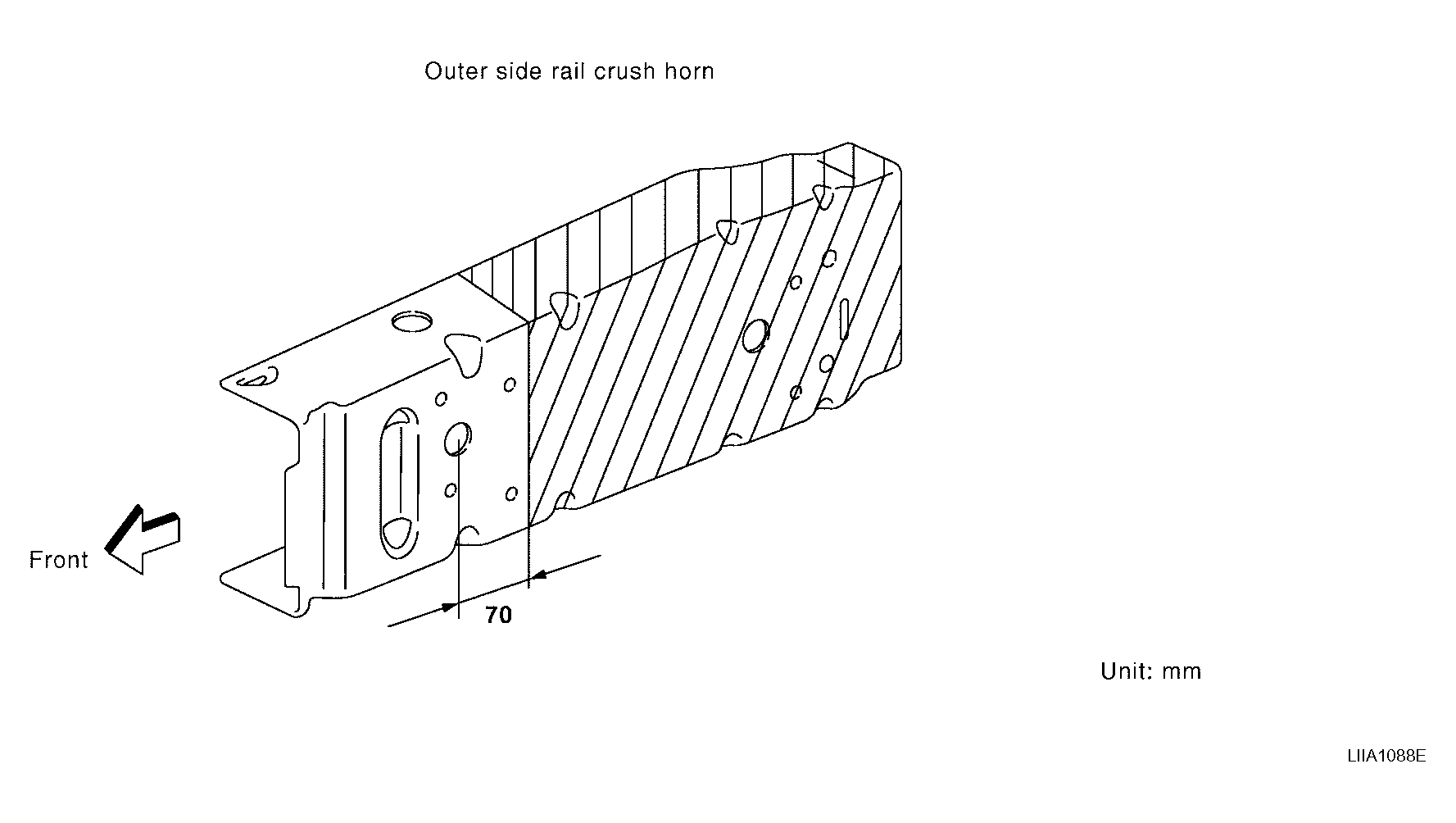 Outer side rail crush horn

Front

70

Unit: mm

LIIA1088E