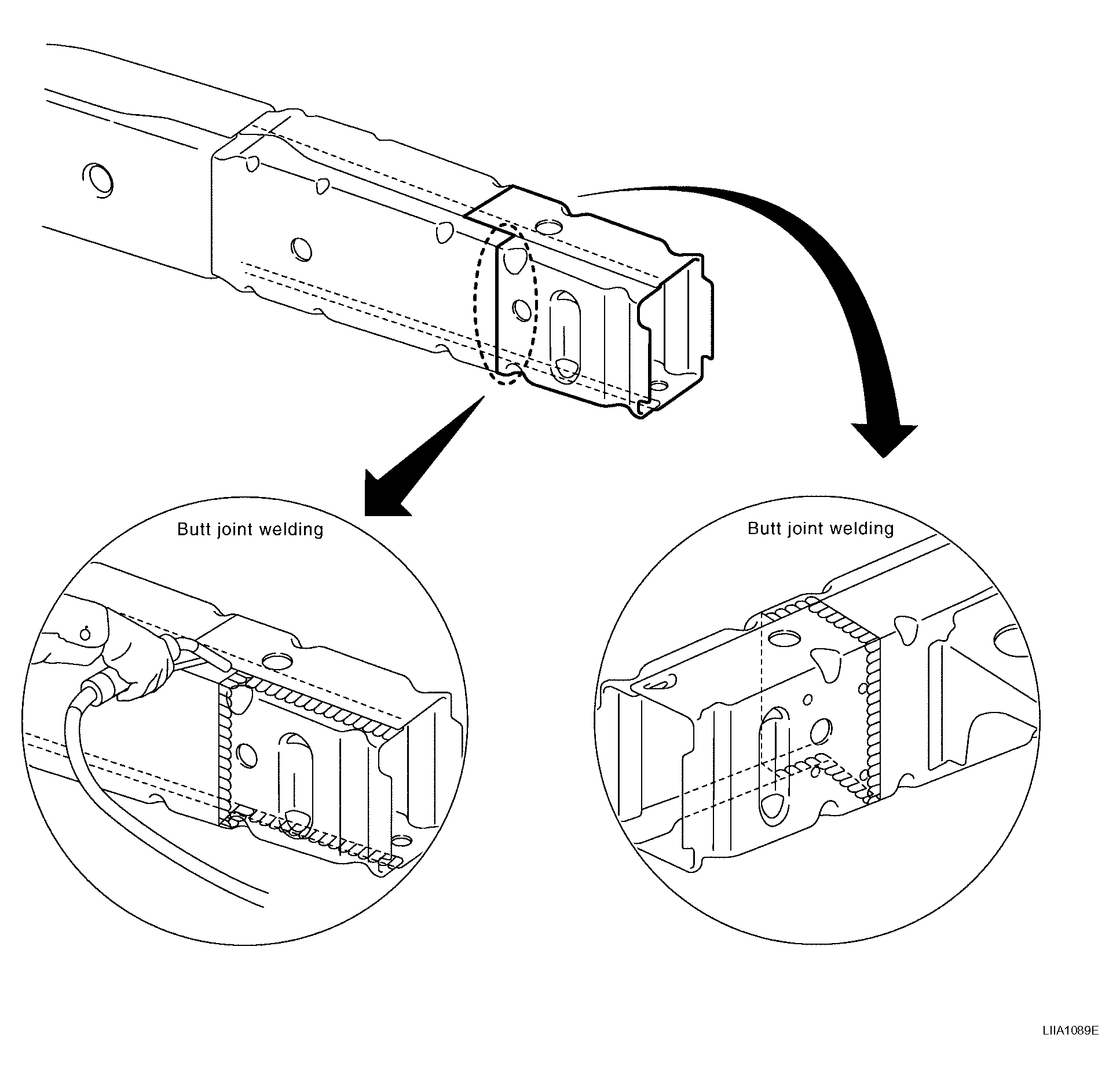 Butt joint welding

Butt joint welding

LIIA1089E