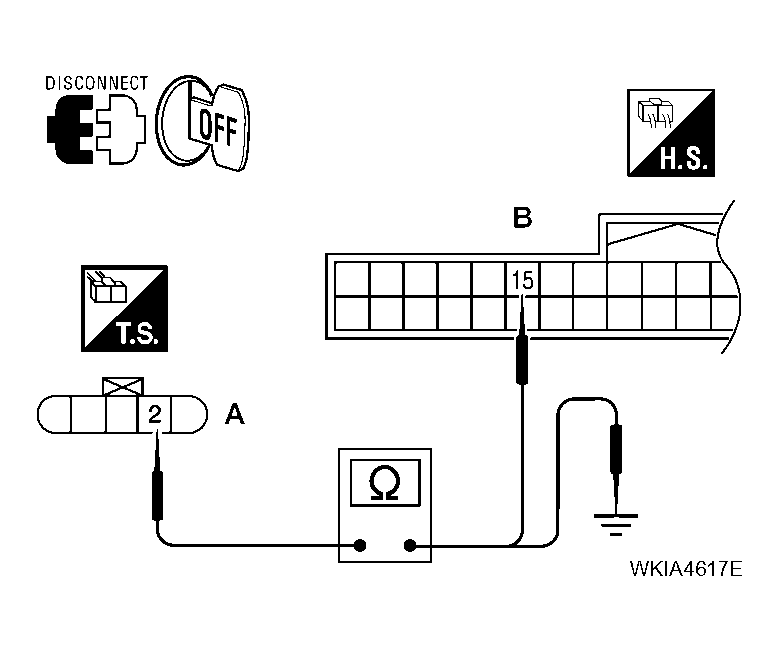 DISCONNECT
OFF
H.S.
B
15
T.S.
2
A
Ω
WKIA4617E