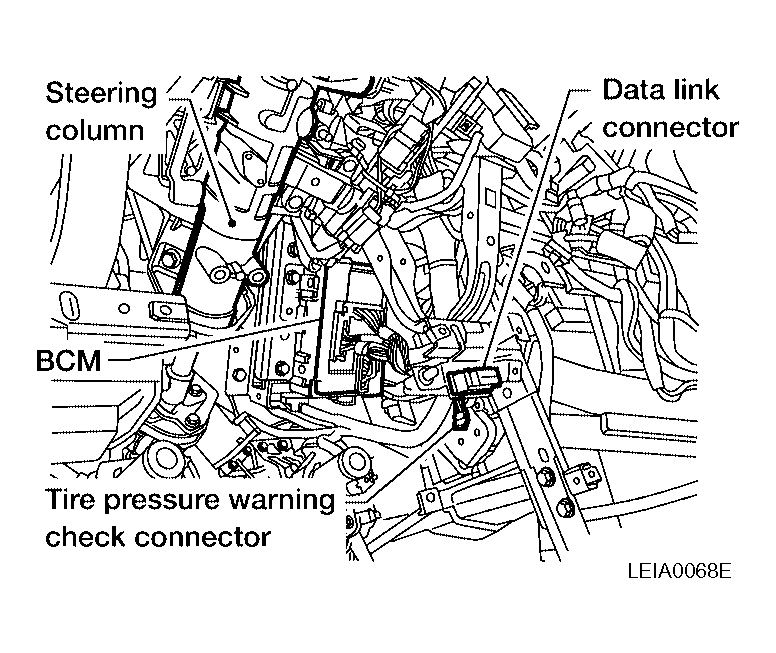 Steering column

Data link connector

BCM

Tire pressure warning check connector

LEIA0068E