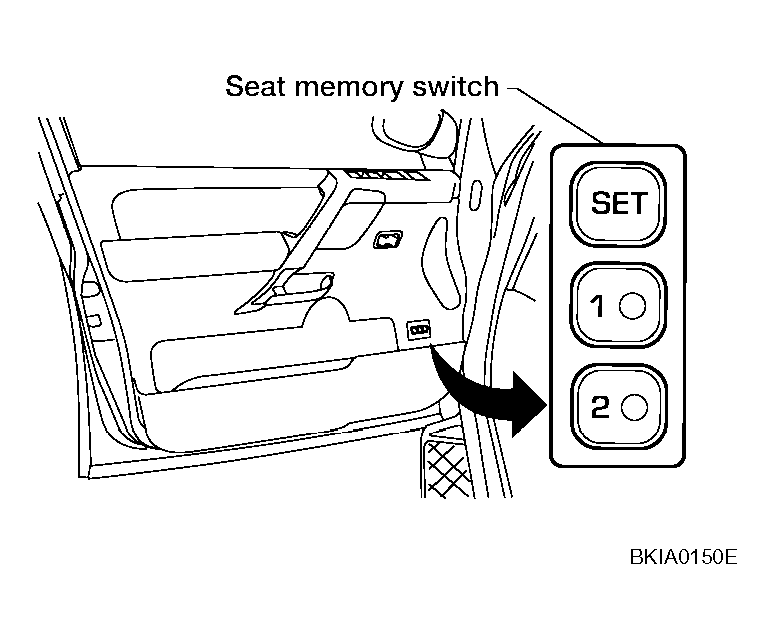 Seat memory switch

SET

1

2

BKIA0150E