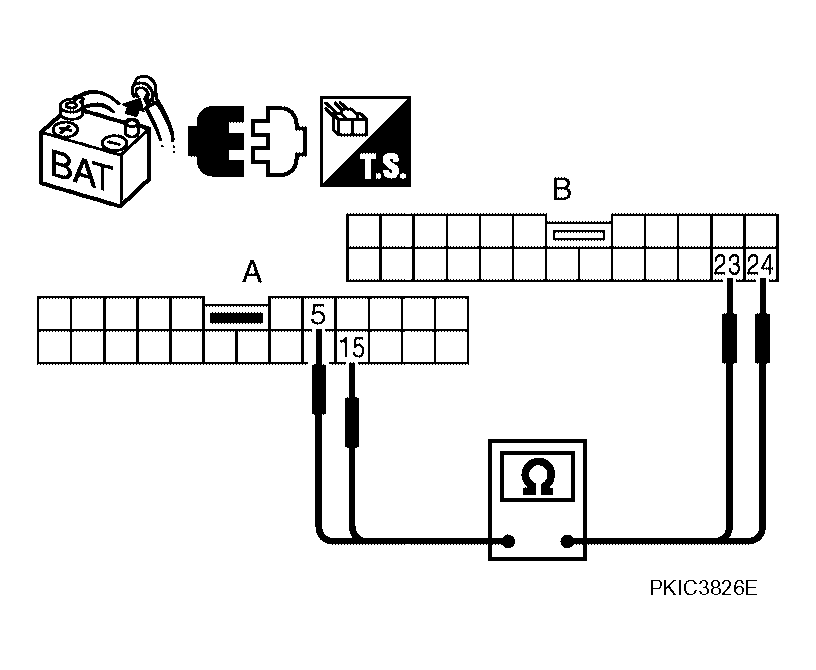 BAT

T.S.

B

23 24

A

5

15

Ω

PKIC3826E