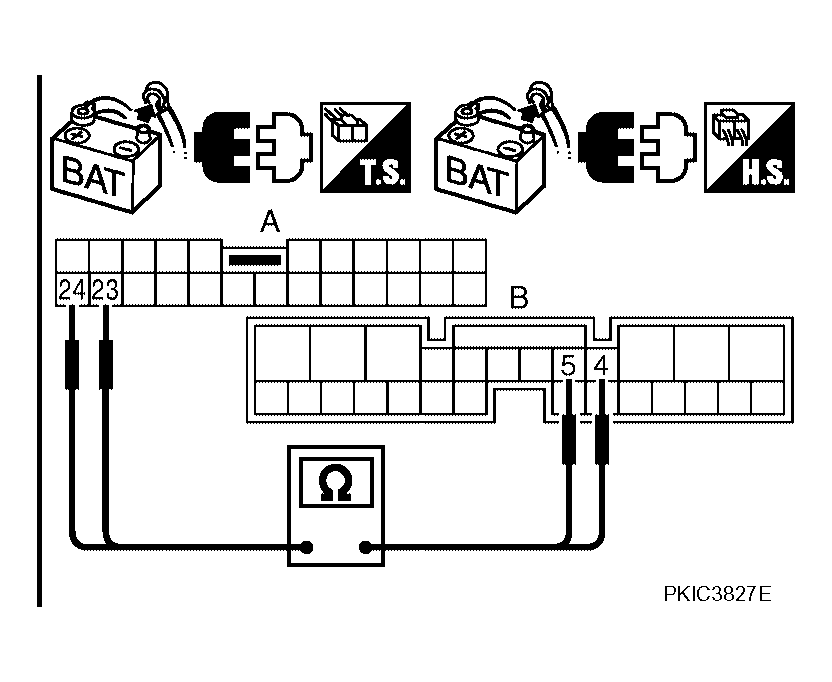 BAT
T.S.
BAT
H.S.
A
24 23
B
5 4
Ω
PKIC3827E