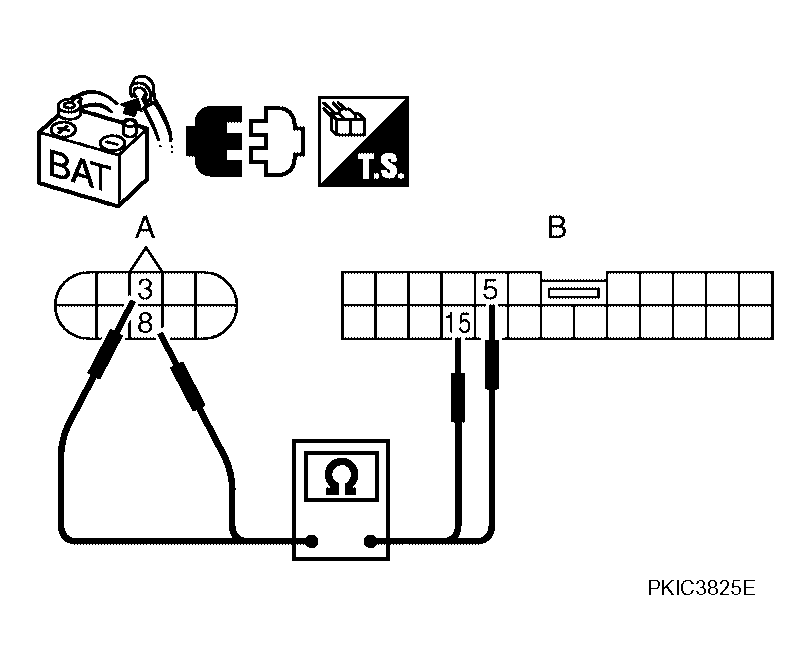 BAT

T.S.

A

B

3

8

5

15

Ω

PKIC3825E