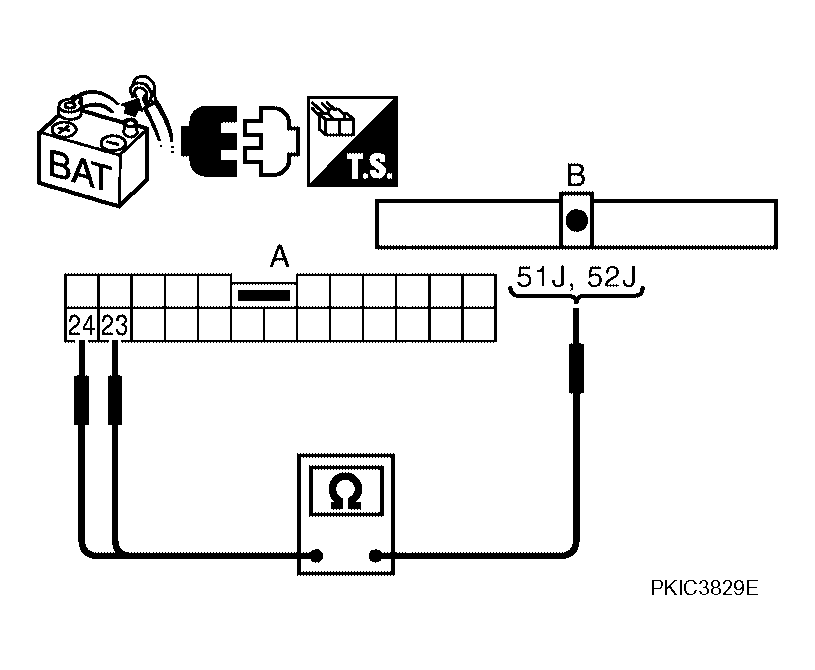 BAT
T.S.
B
A
51J, 52J
24
23
Ω
PKIC3829E