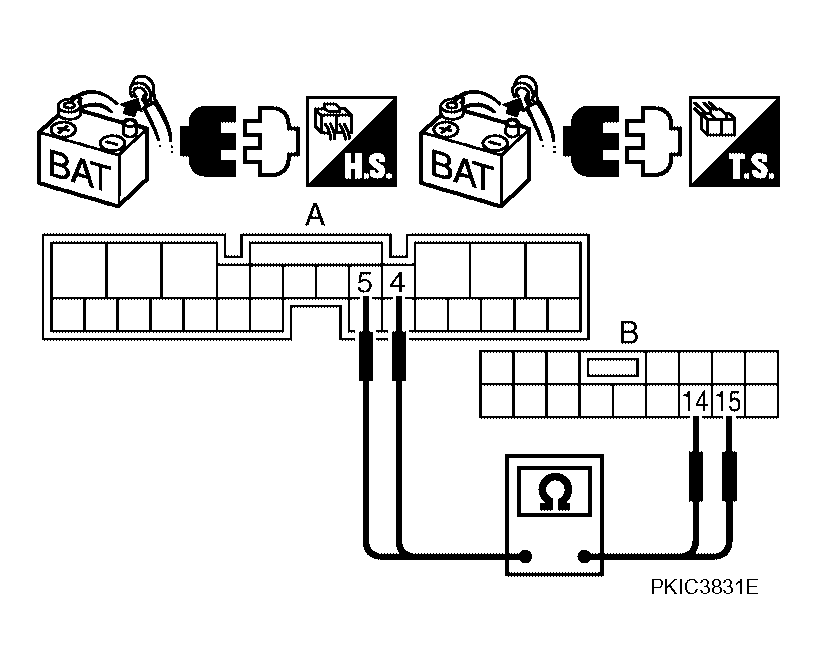 BAT
H.S.
BAT
T.S.
A
5
4
B
14
15
Ω
PKIC3831E