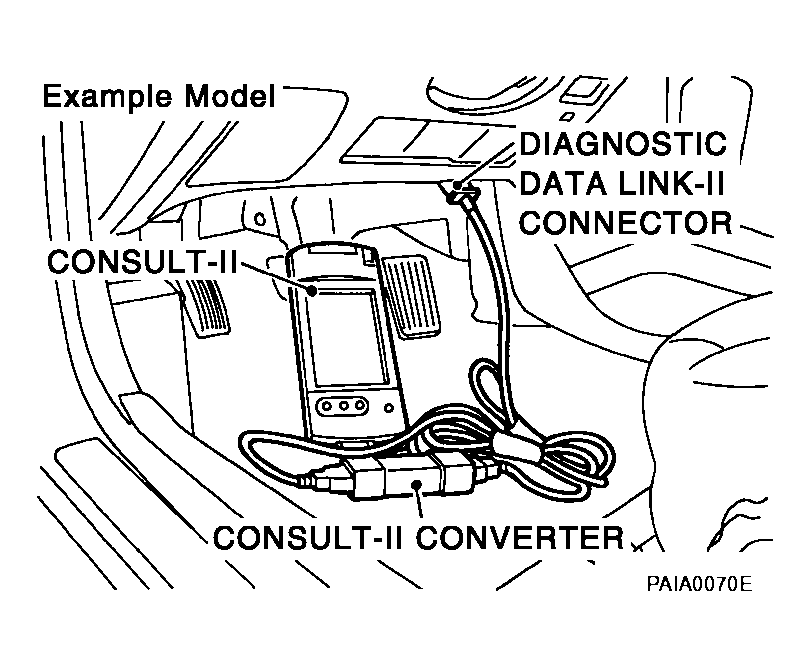 Example Model

DIAGNOSTIC DATA LINK-II CONNECTOR

CONSULT-II

CONSULT-II CONVERTER

PAIA0070E