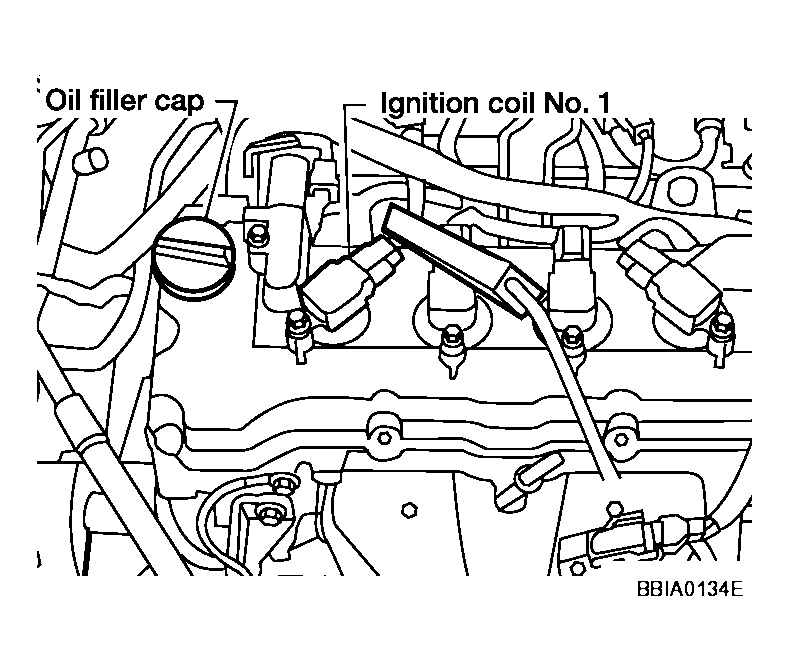 Oil filler cap
Ignition coil No. 1
BBIA0134E