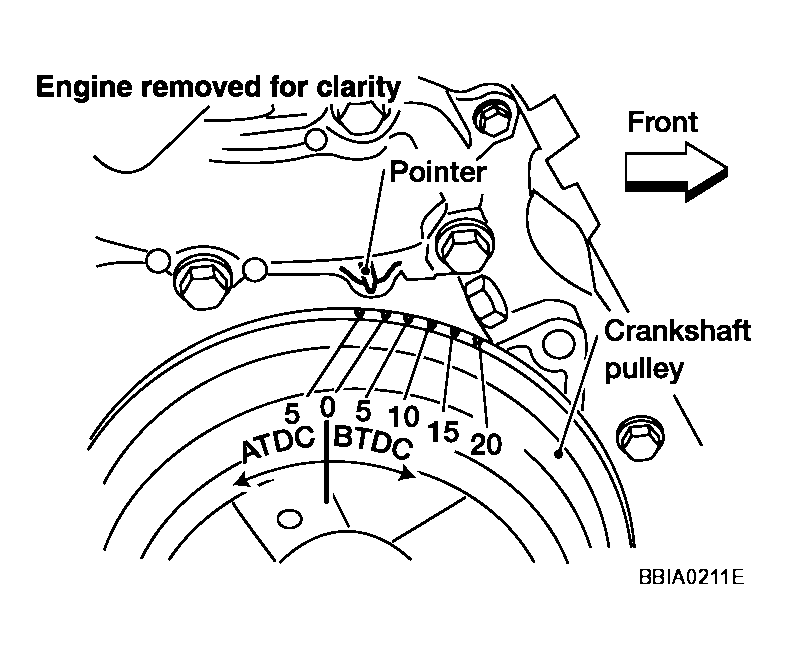 Engine removed for clarity

Front

Pointer

Crankshaft pulley

5 0 5 10 15 20

ATDC BTDC

BBIA0211E