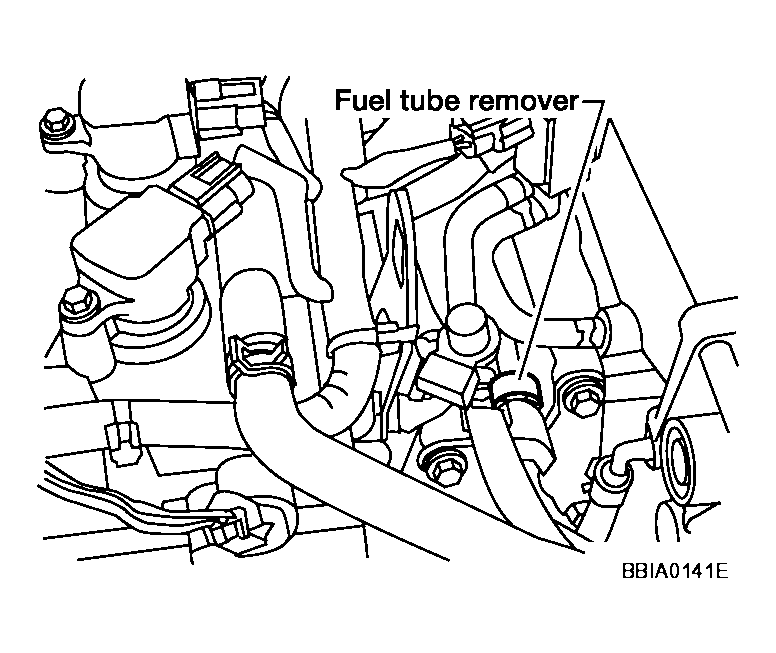 Fuel tube remover

BBIA0141E