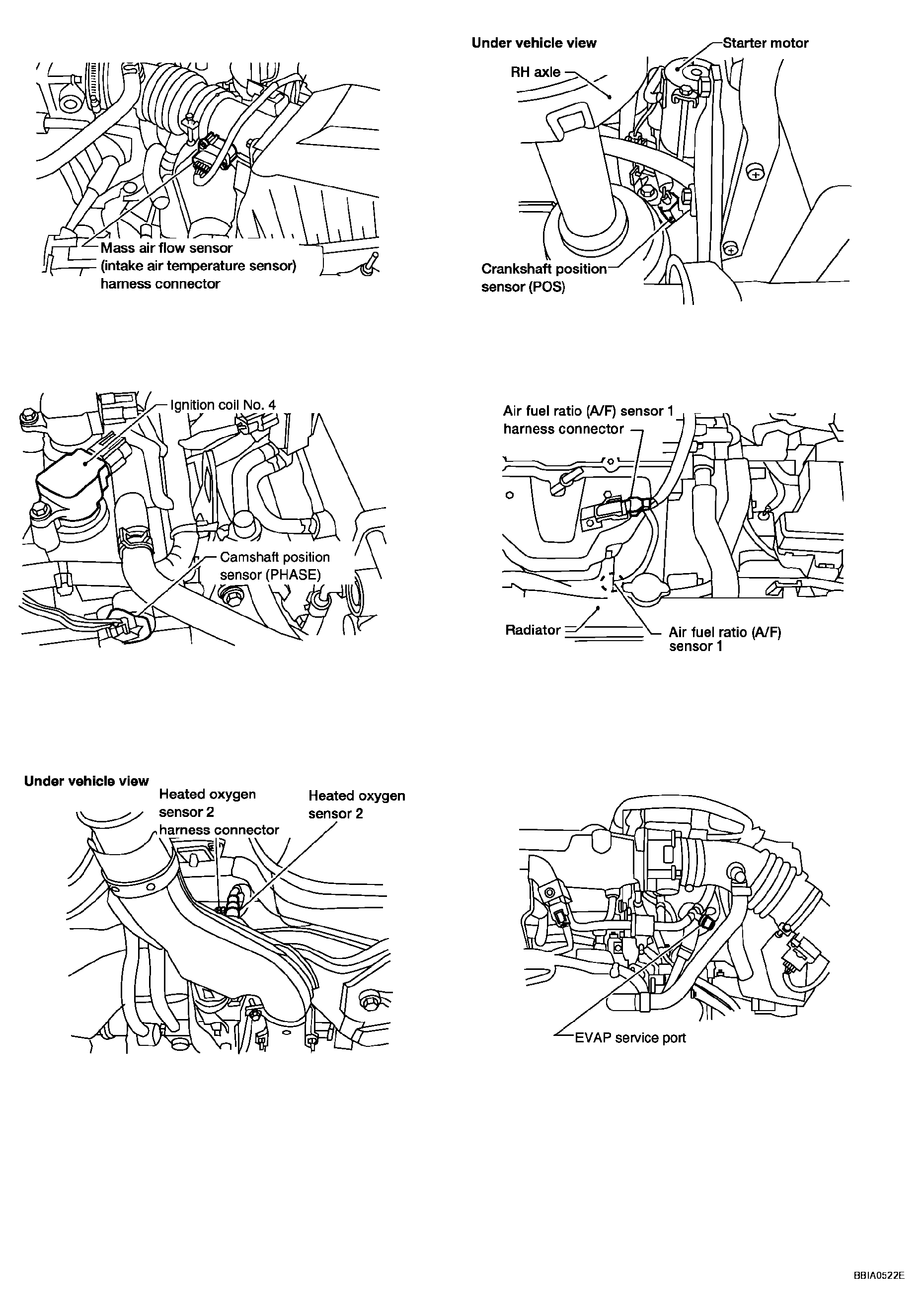 Mass air flow sensor
(intake air temperature sensor)
harness connector

Under vehicle view
Starter motor
RH axle
Crankshaft position
sensor (POS)

Ignition coil No. 4
Camshaft position
sensor (PHASE)

Air fuel ratio (A/F) sensor 1
harness connector
Radiator
Air fuel ratio (A/F)
sensor 1

Under vehicle view
Heated oxygen
sensor 2
harness connector
Heated oxygen
sensor 2

EVAP service port

BBIA0522E