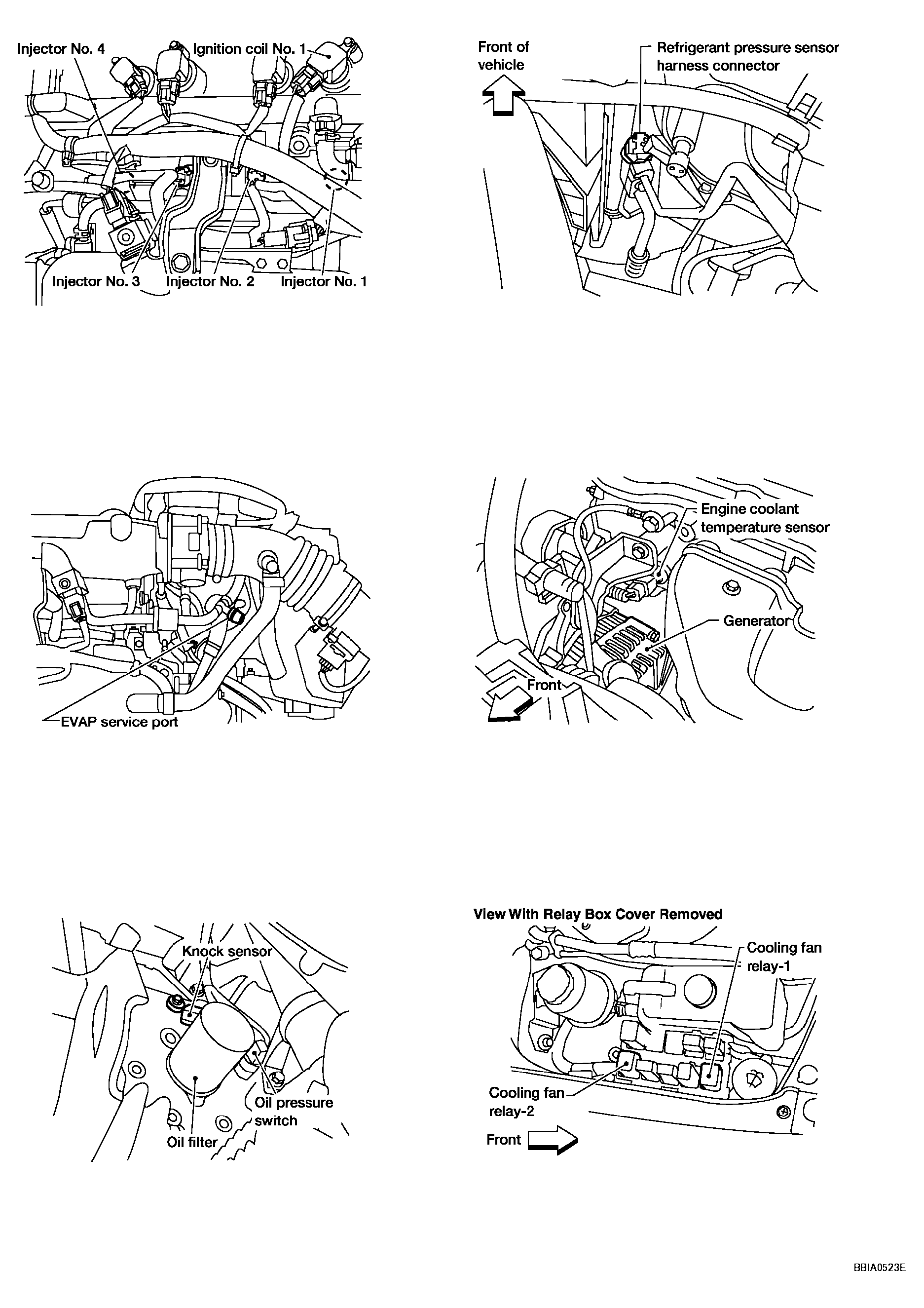 Injector No. 4
Ignition coil No. 1
Injector No. 3
Injector No. 2
Injector No. 1

Front of vehicle
Refrigerant pressure sensor harness connector

EVAP service port

Engine coolant temperature sensor
Generator
Front

Knock sensor
Oil pressure switch
Oil filter

View With Relay Box Cover Removed
Cooling fan relay-1
Cooling fan relay-2
Front

BBIA0523E