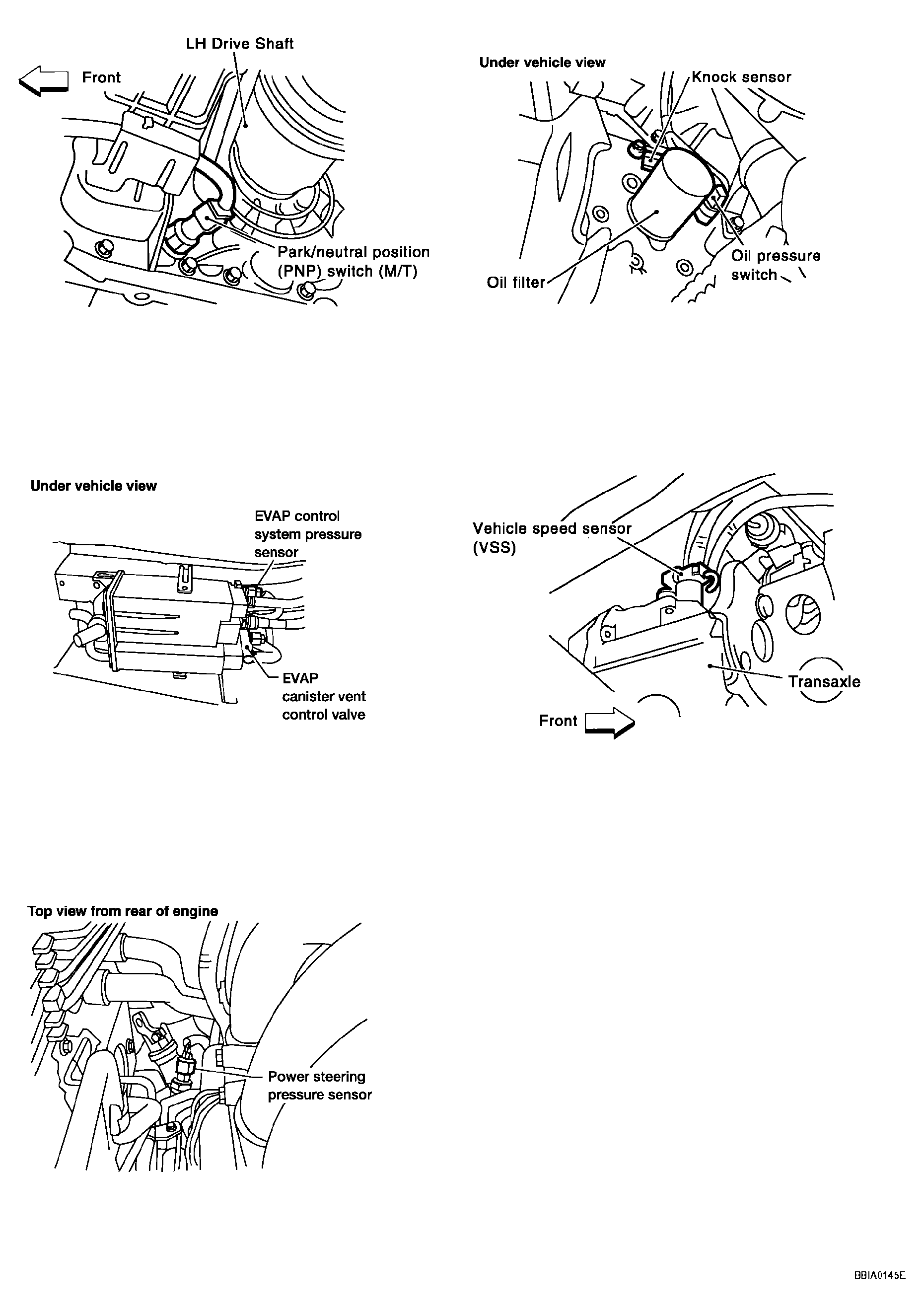 LH Drive Shaft

Front

Park/neutral position (PNP) switch (M/T)

Under vehicle view

Knock sensor

Oil pressure switch

Oil filter

Under vehicle view

EVAP control system pressure sensor

EVAP canister vent control valve

Vehicle speed sensor (VSS)

Transaxle

Front

Top view from rear of engine

Power steering pressure sensor

BBIA0145E