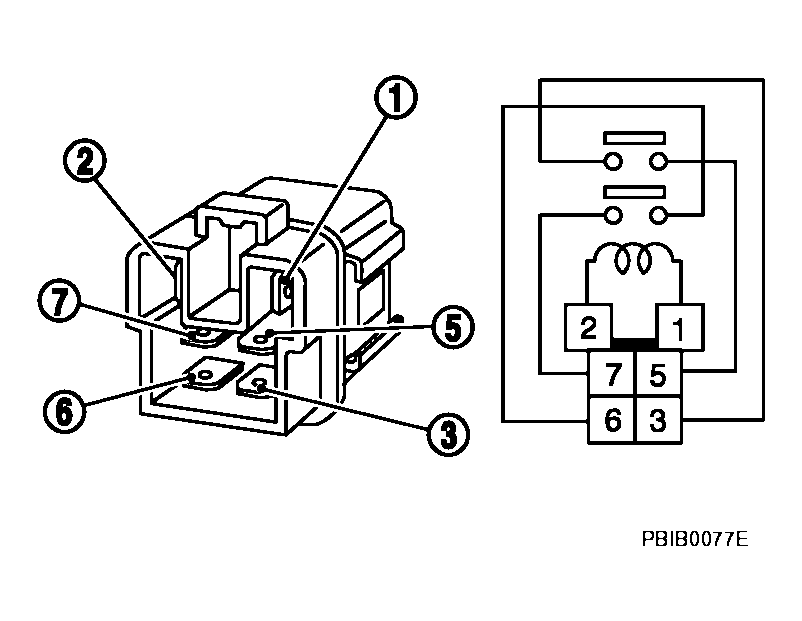 1
2
7
5
6
3

2 1
7 5
6 3

PBIB0077E