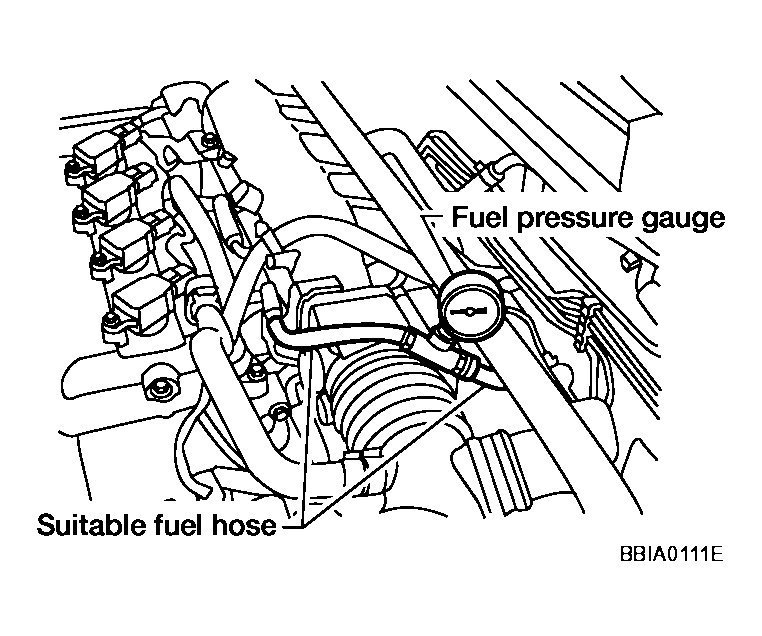 Fuel pressure gauge

Suitable fuel hose

BBIA0111E