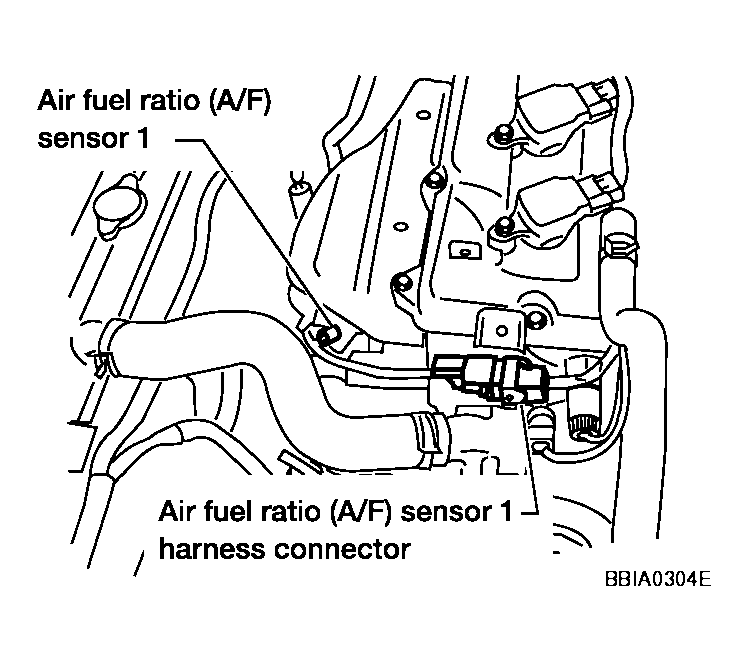 Air fuel ratio (A/F) sensor 1

Air fuel ratio (A/F) sensor 1 harness connector

BBIA0304E