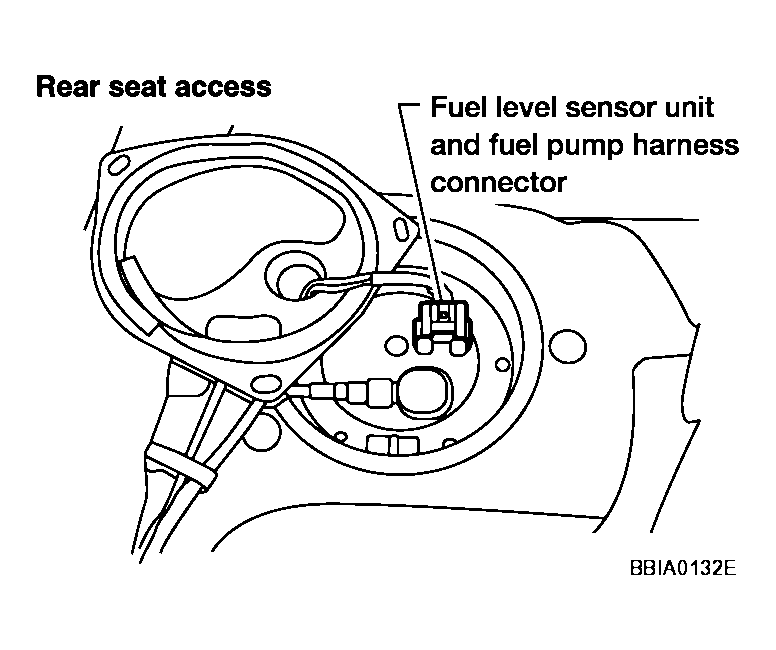 Rear seat access

Fuel level sensor unit and fuel pump harness connector

BBIA0132E