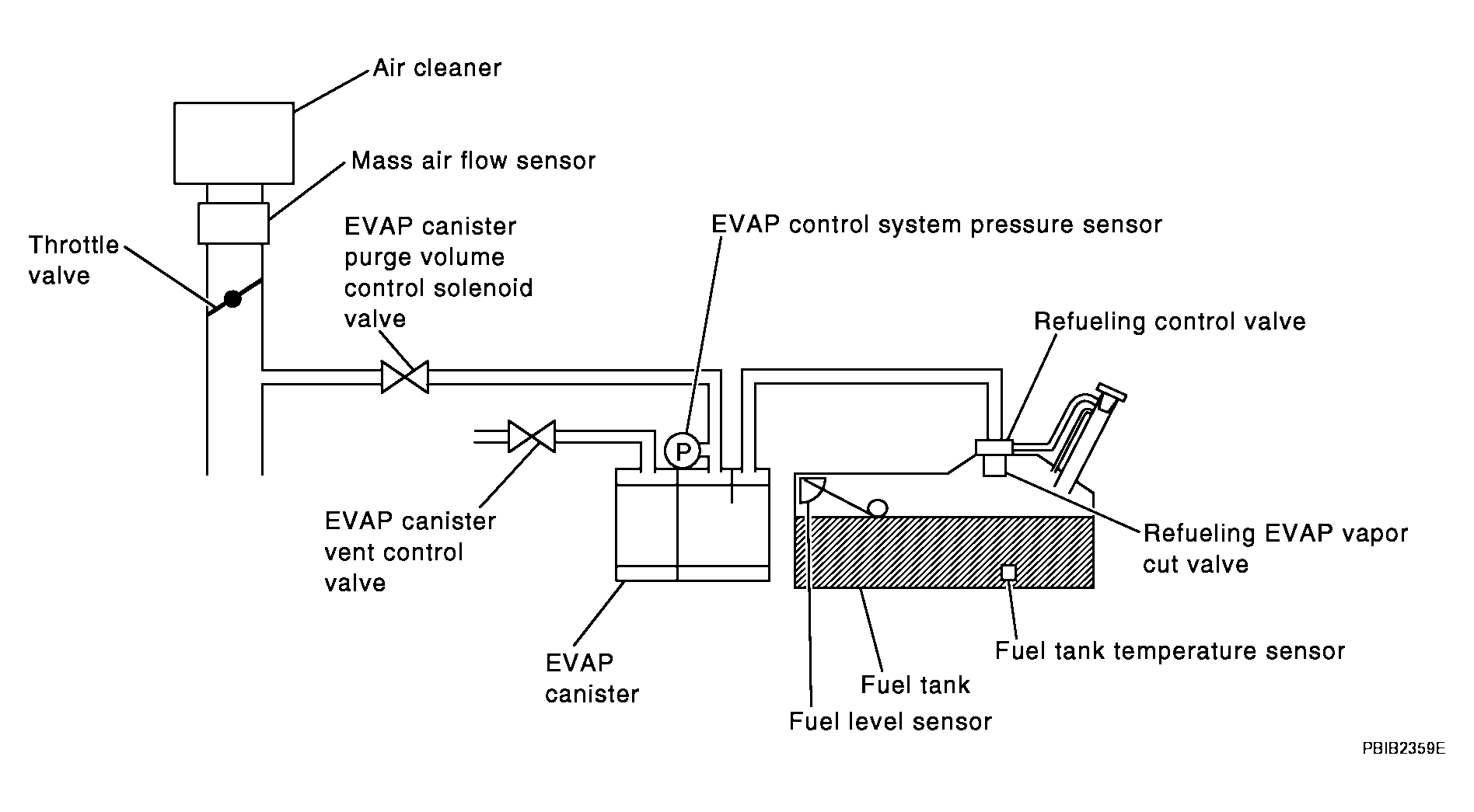 Air cleaner

Mass air flow sensor

Throttle valve

EVAP canister purge volume control solenoid valve

EVAP control system pressure sensor

Refueling control valve

P

EVAP canister vent control valve

Refueling EVAP vapor cut valve

EVAP canister

Fuel tank temperature sensor

Fuel tank

Fuel level sensor

PBIB2359E