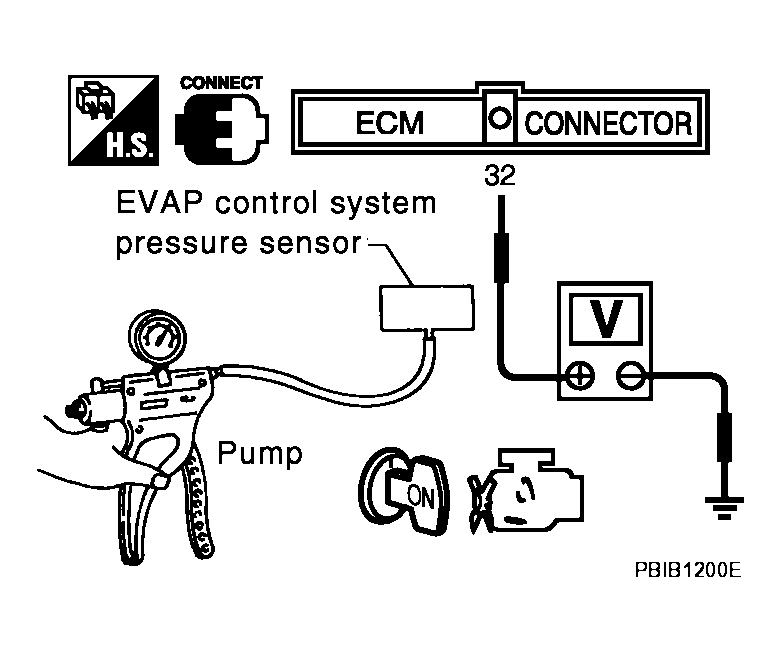 H.S.

CONNECT

ECM CONNECTOR

32

EVAP control system pressure sensor

V

Pump

ON

PBIB1200E