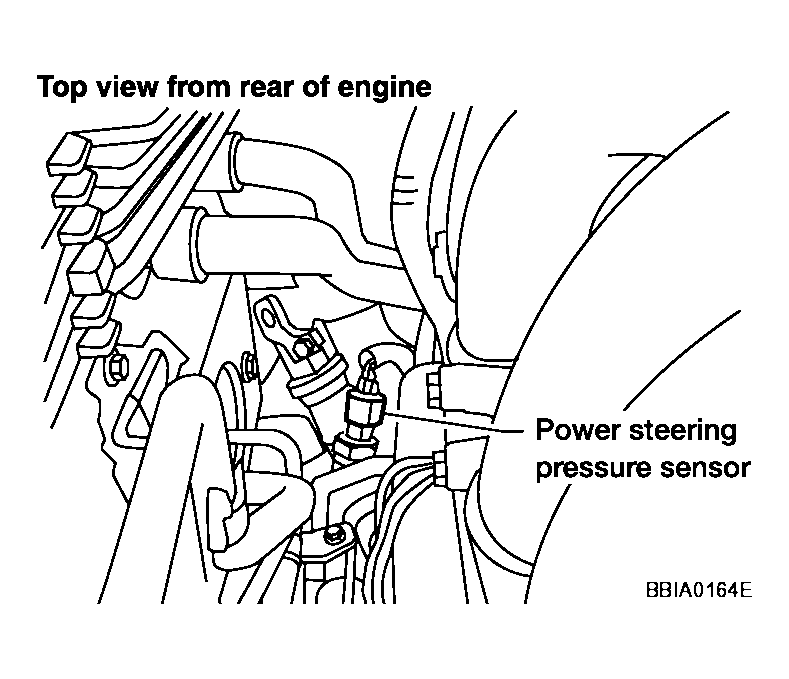 Top view from rear of engine

Power steering pressure sensor

BBIA0164E