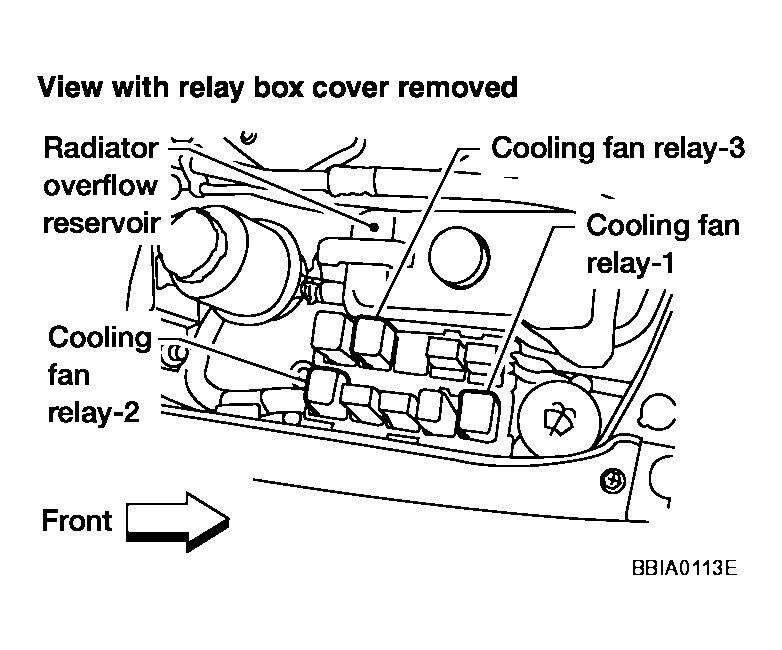 View with relay box cover removed

Radiator overflow reservoir

Cooling fan relay-3

Cooling fan relay-1

Cooling fan relay-2

Front

BBIA0113E