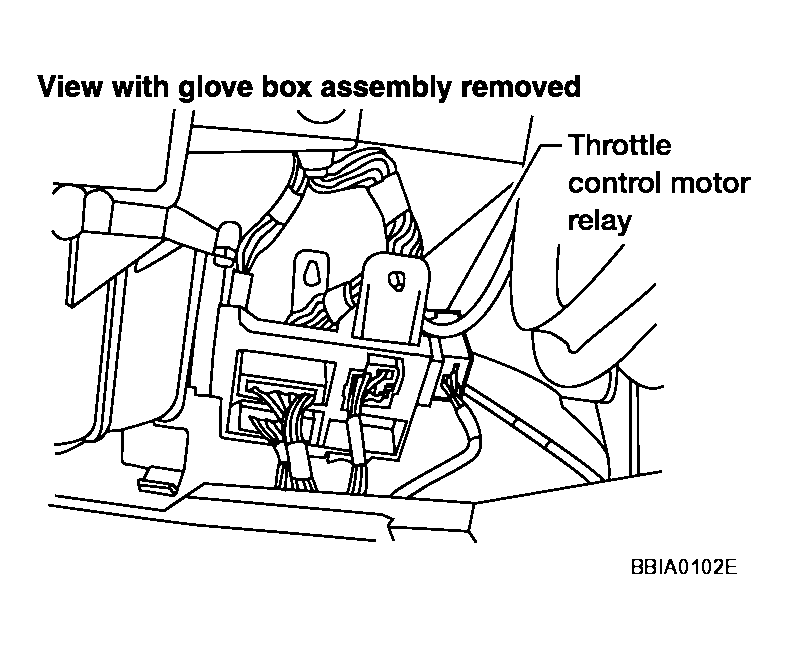 View with glove box assembly removed

Throttle control motor relay

BBIA0102E