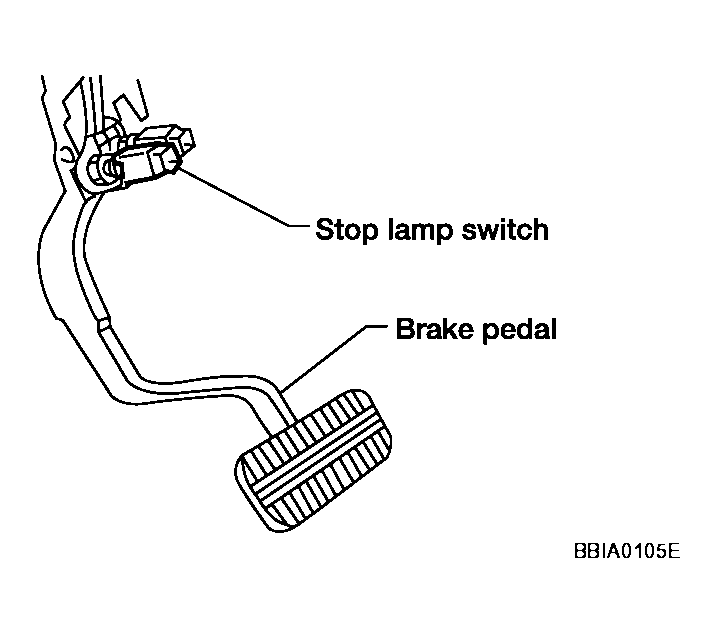 Stop lamp switch

Brake pedal

BBIA0105E