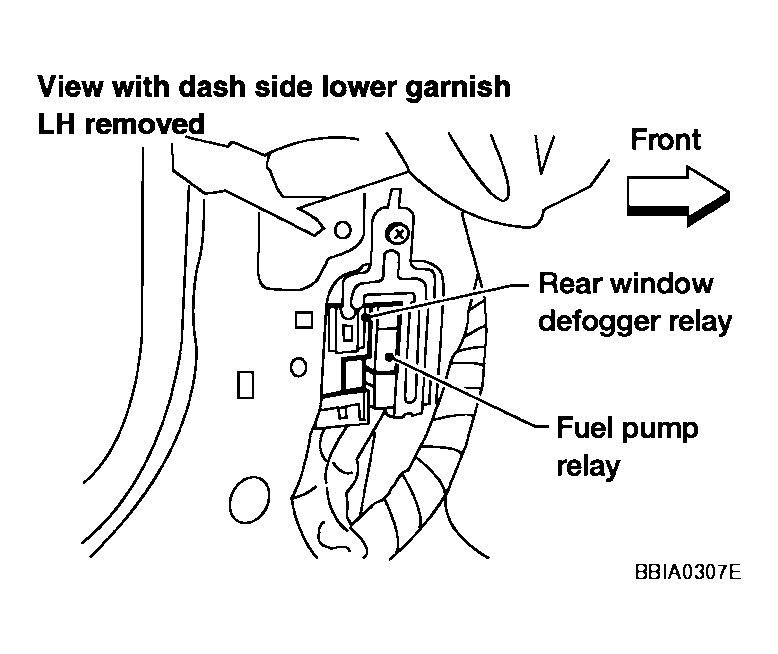 View with dash side lower garnish LH removed

Front

Rear window defogger relay

Fuel pump relay

BBIA0307E