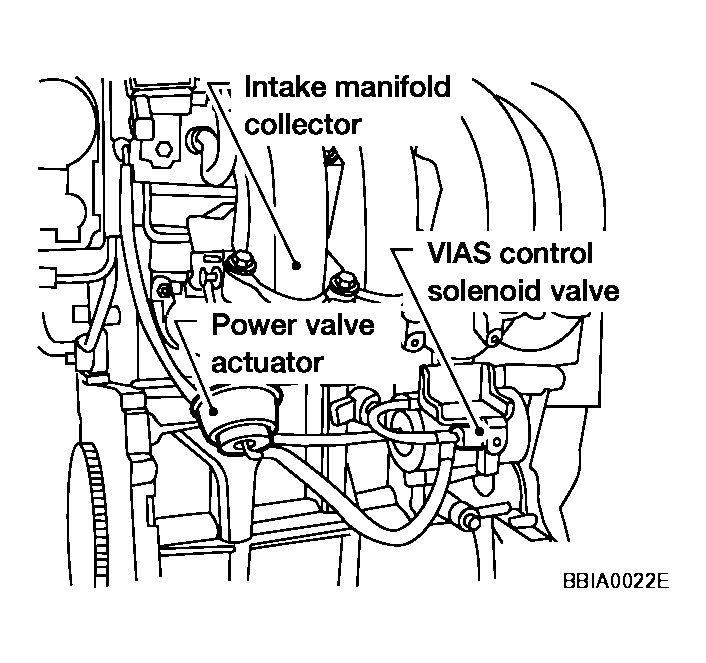 Intake manifold collector

VIAS control solenoid valve

Power valve actuator

BBIA0022E