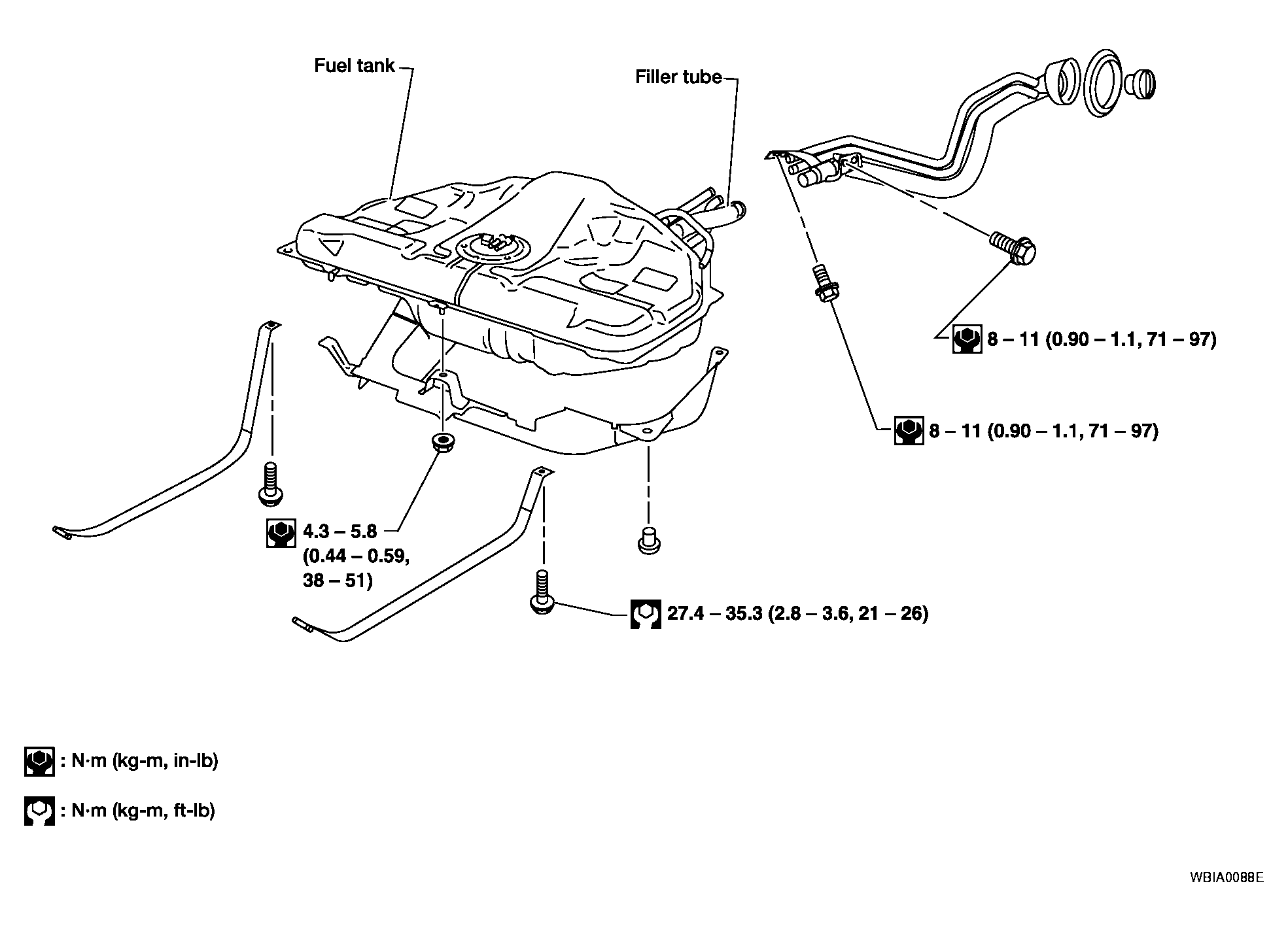 Fuel tank

Filler tube

8 – 11 (0.90 – 1.1, 71 – 97)

8 – 11 (0.90 – 1.1, 71 – 97)

4.3 – 5.8 (0.44 – 0.59, 38 – 51)

27.4 – 35.3 (2.8 – 3.6, 21 – 26)

: N·m (kg-m, in-lb)

: N·m (kg-m, ft-lb)

WBIA0088E