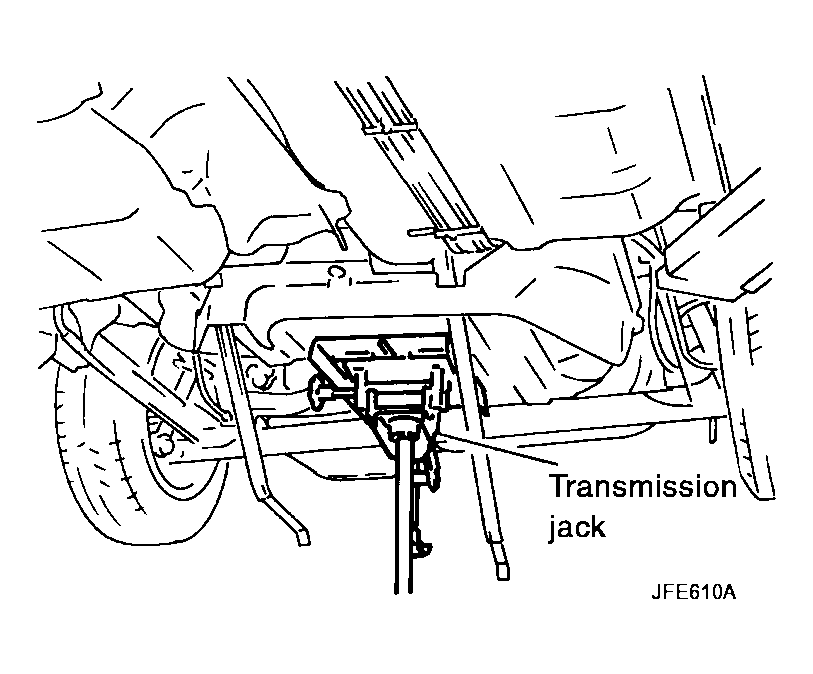 Transmission jack

JFE610A