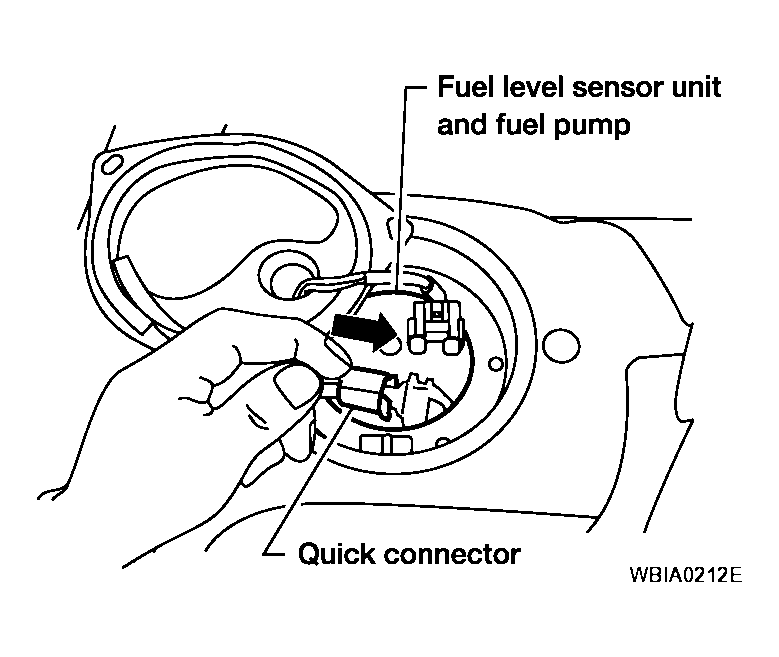 Fuel level sensor unit and fuel pump

Quick connector

WBIA0212E