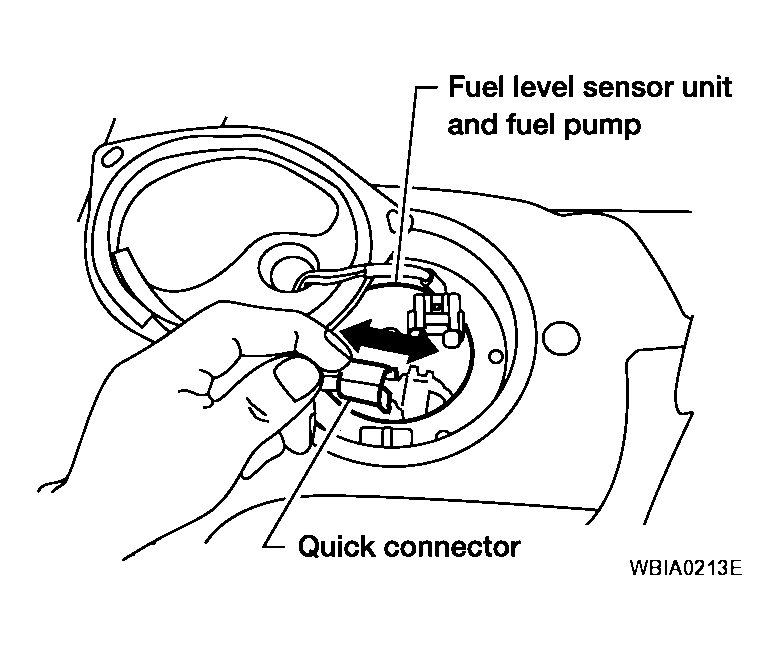 Fuel level sensor unit and fuel pump

Quick connector

WBIA0213E