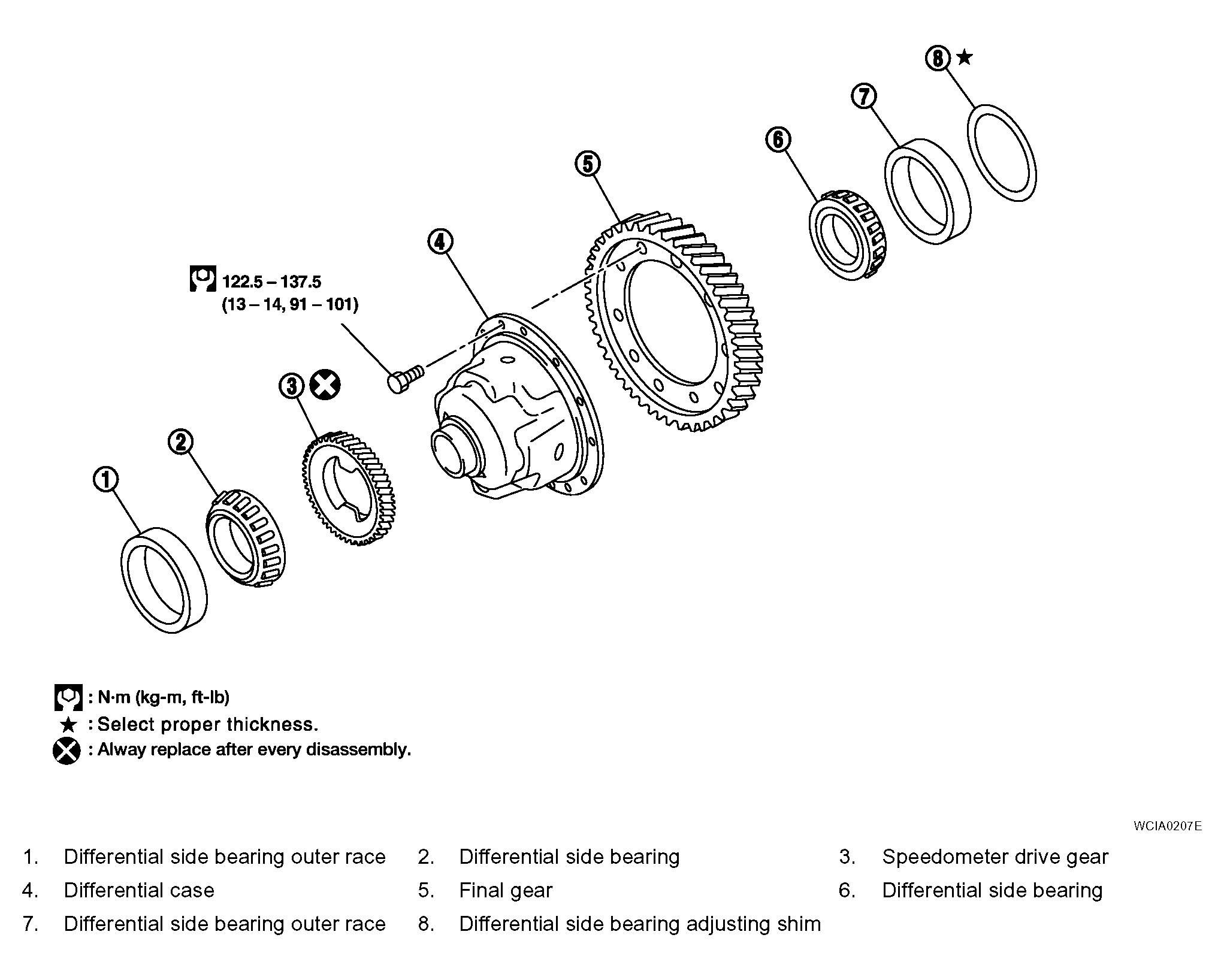 8 ★

7

6

5

4

122.5 – 137.5
(13 – 14, 91 – 101)

3

2

1

: N·m (kg-m, ft-lb)
★ : Select proper thickness.
: Alway replace after every disassembly.

WCIA0207E

1. Differential side bearing outer race
2. Differential side bearing
3. Speedometer drive gear
4. Differential case
5. Final gear
6. Differential side bearing
7. Differential side bearing outer race
8. Differential side bearing adjusting shim