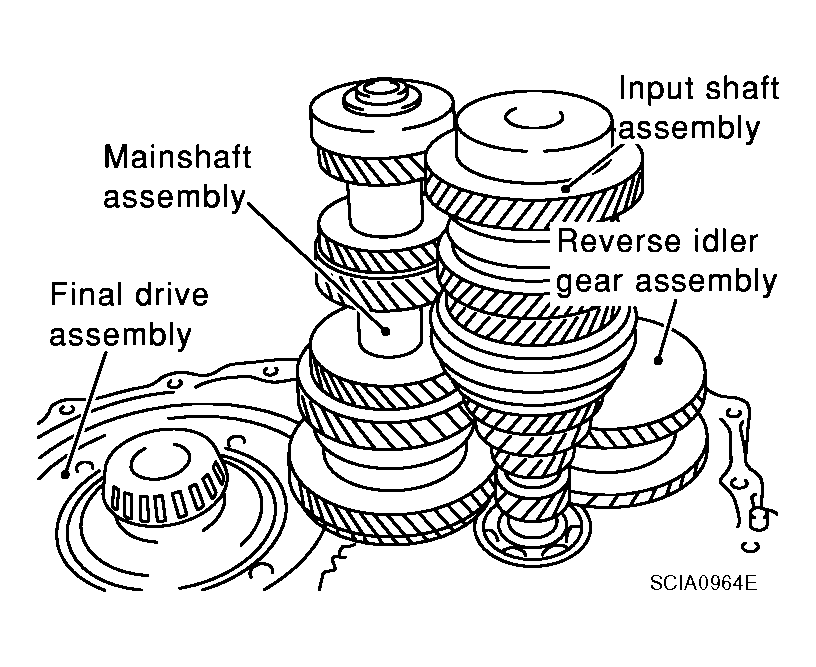 Input shaft assembly

Mainshaft assembly

Reverse idler gear assembly

Final drive assembly

SCIA0964E