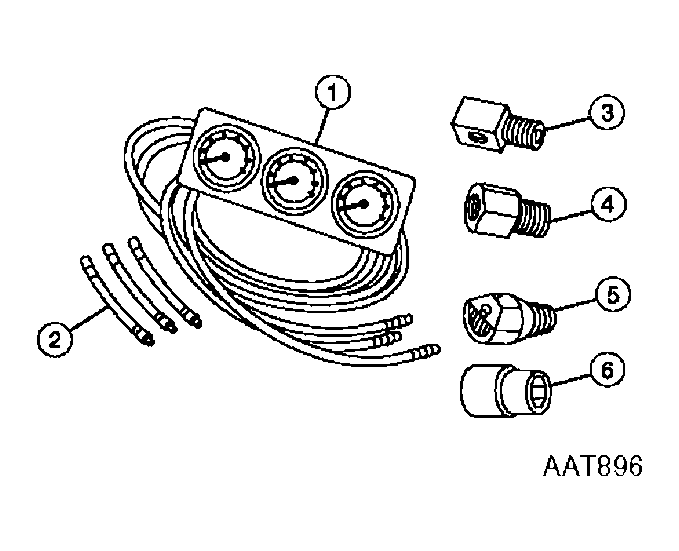 1
3
4
2
5
6
AAT896