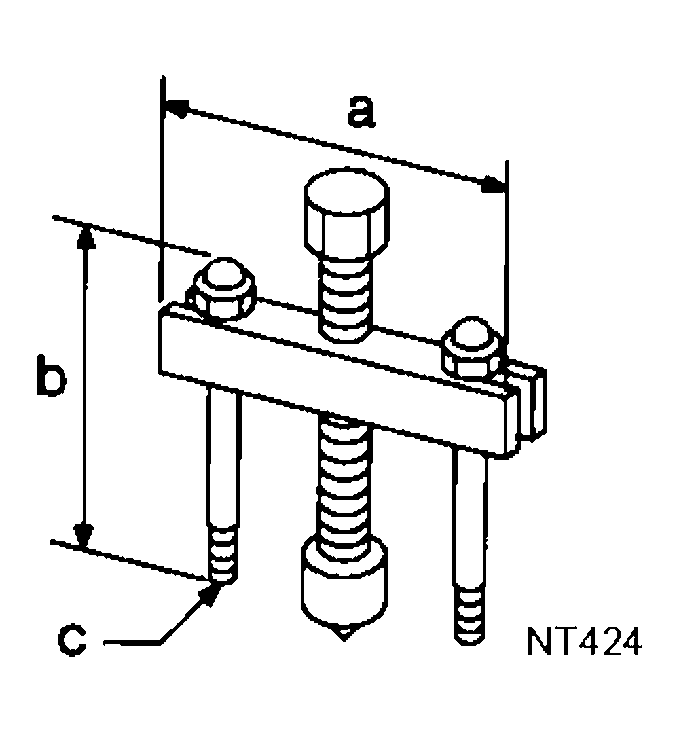 a
b
c
NT424