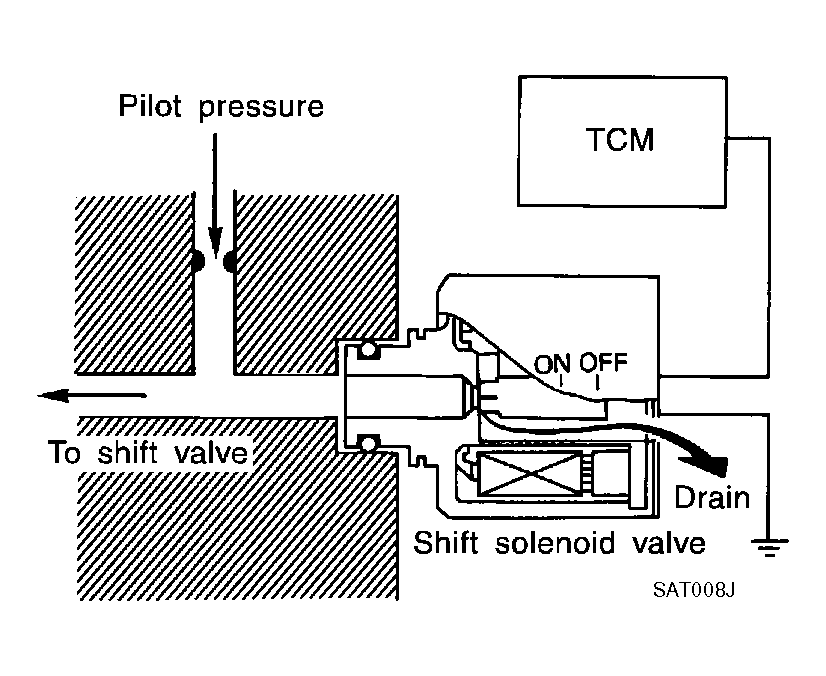 Pilot pressure

TCM

ON OFF

To shift valve

Drain

Shift solenoid valve

SAT008J