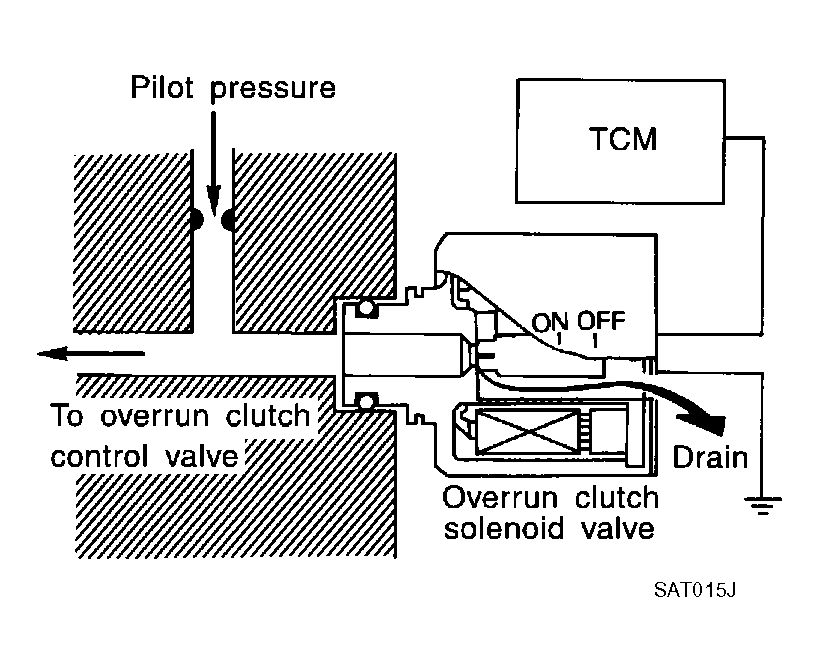 Pilot pressure

TCM

ON OFF

To overrun clutch control valve

Drain

Overrun clutch solenoid valve

SAT015J