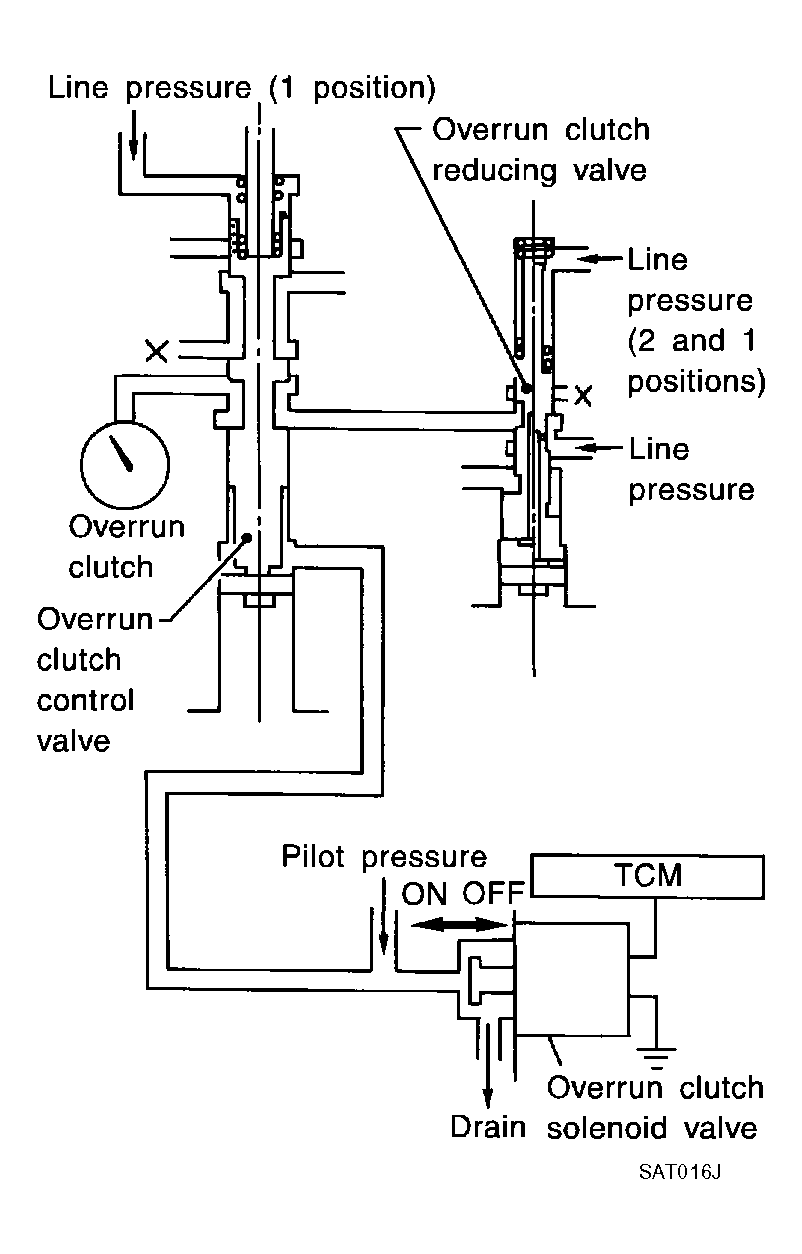 Line pressure (1 position)

Overrun clutch reducing valve

Line pressure (2 and 1 positions)

X

X

Line pressure

Overrun clutch

Overrun clutch control valve

Pilot pressure

ON OFF

TCM

Drain

Overrun clutch solenoid valve

SAT016J